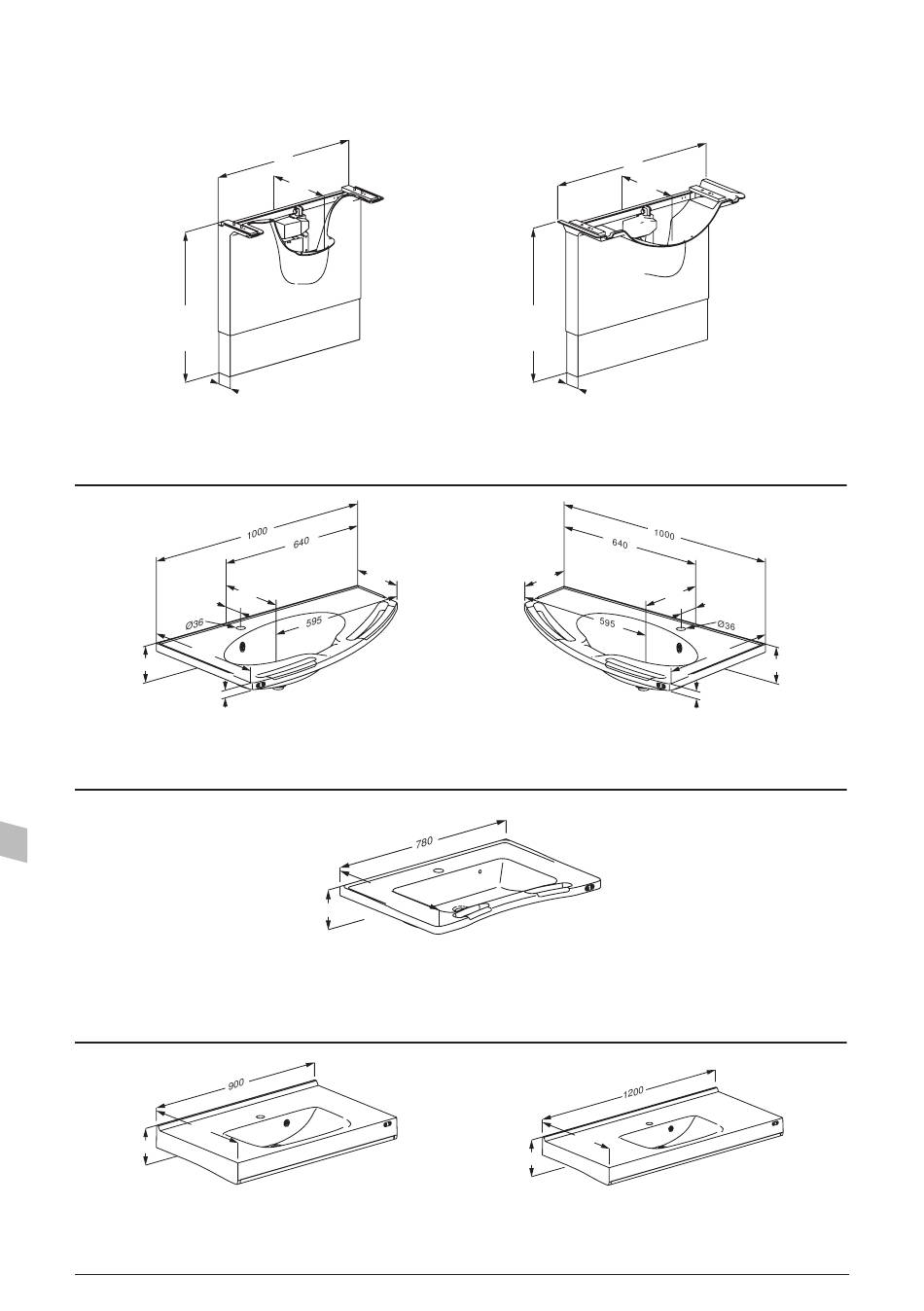 1000

640

Ø36

595

1000

640

595

Ø36

780

900

1200