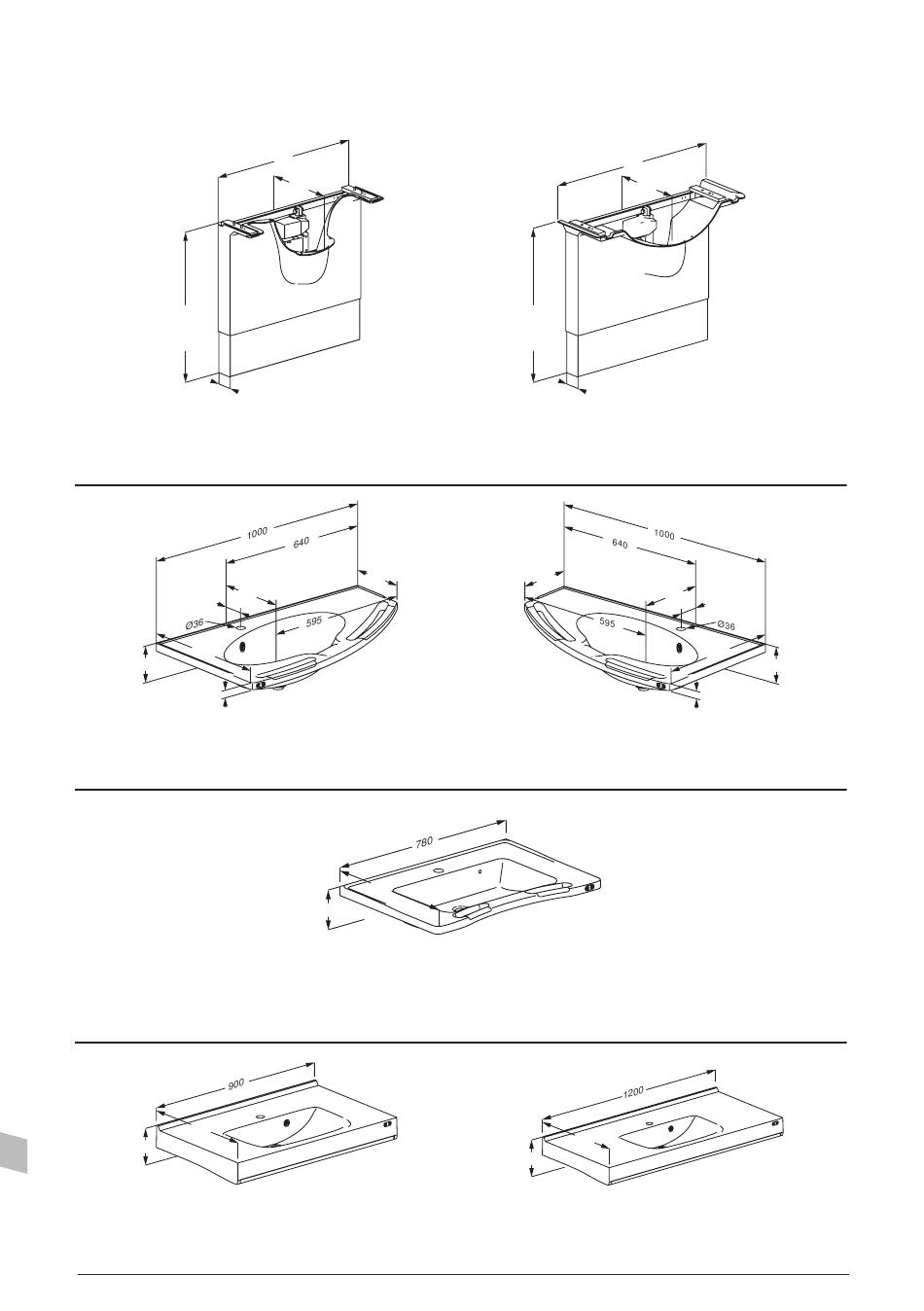 1000

640

Ø36

595

1000

640

595

Ø36

780

900

1200