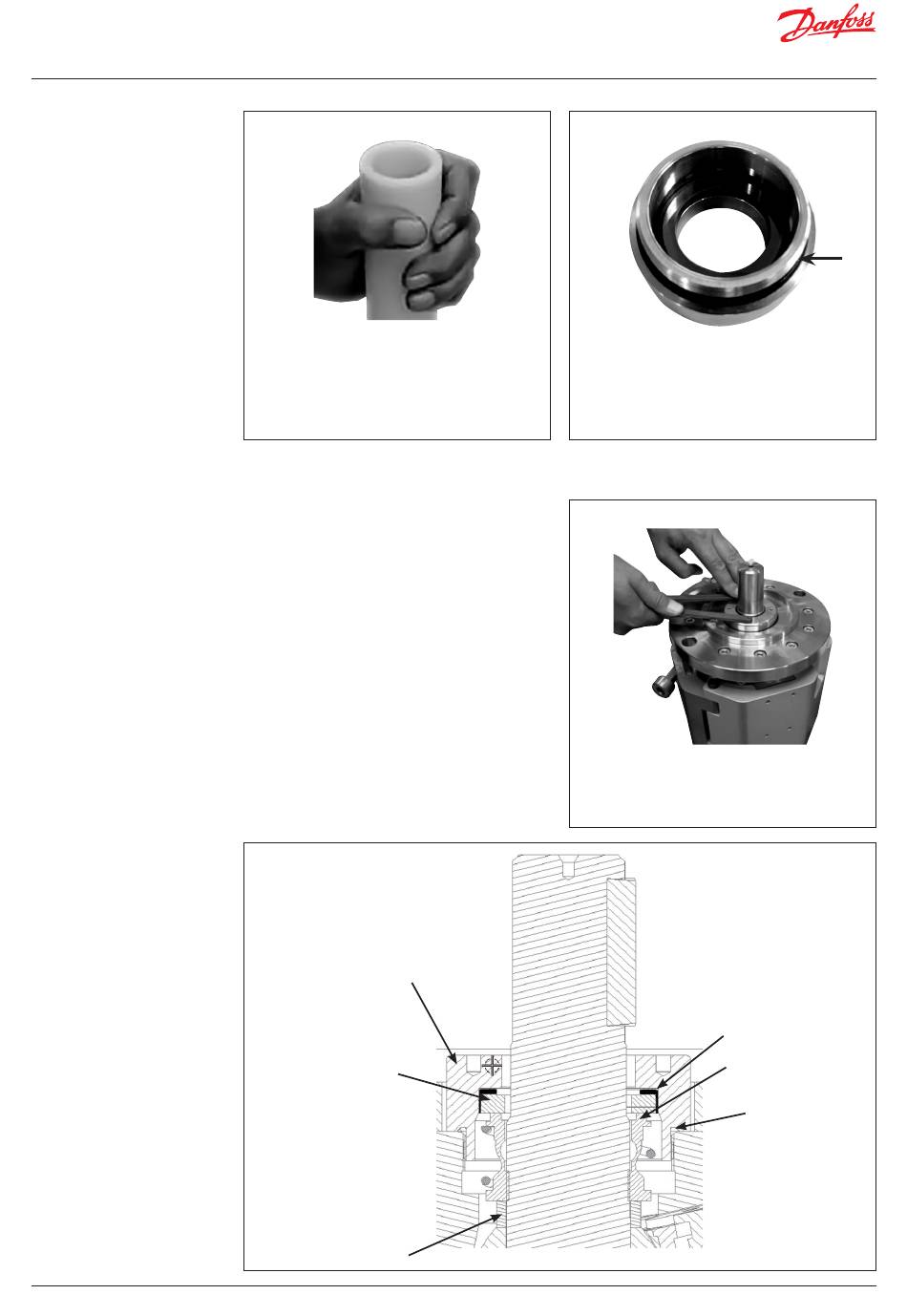 Danfoss