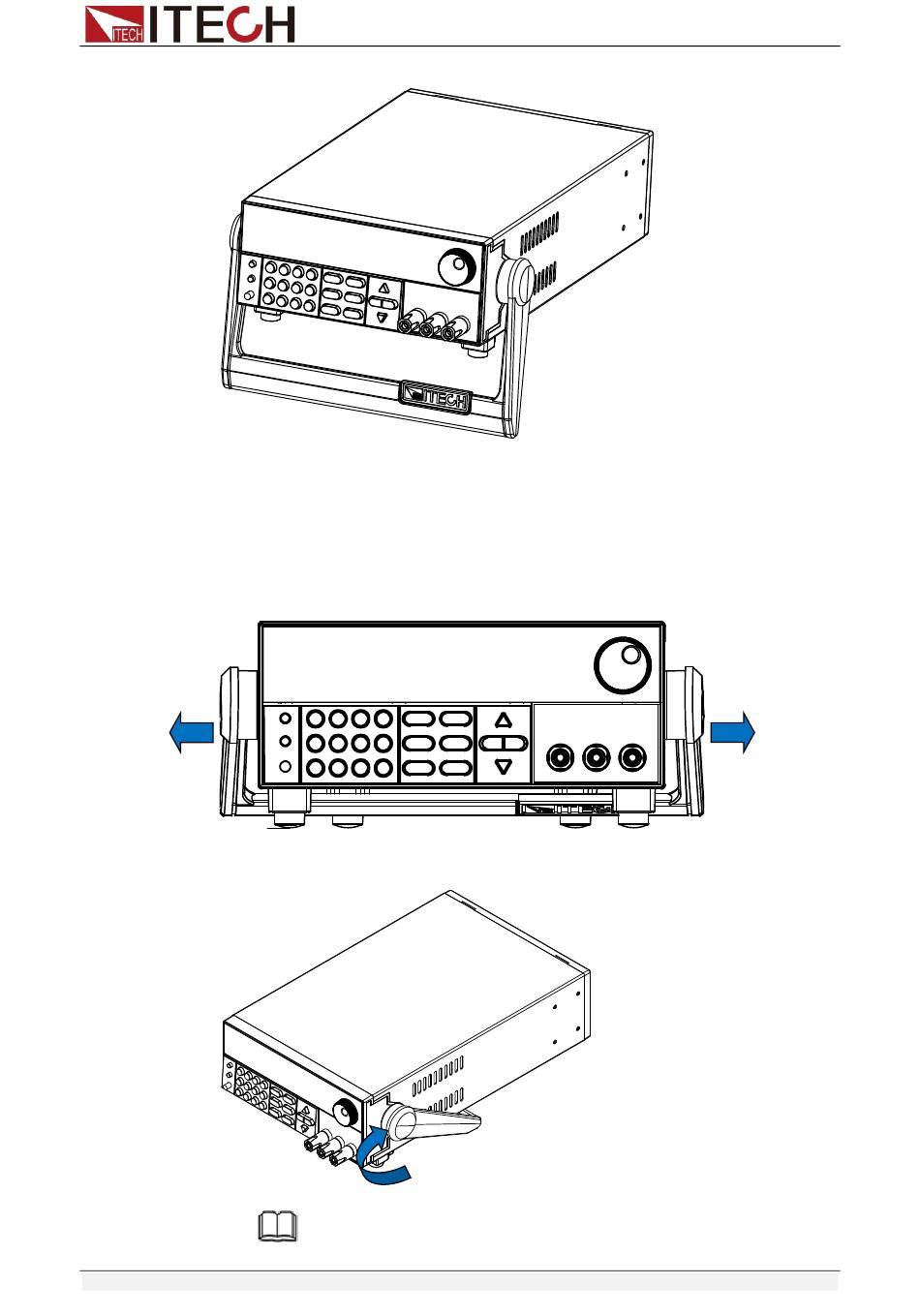 ITECH

ITECH

ITECH