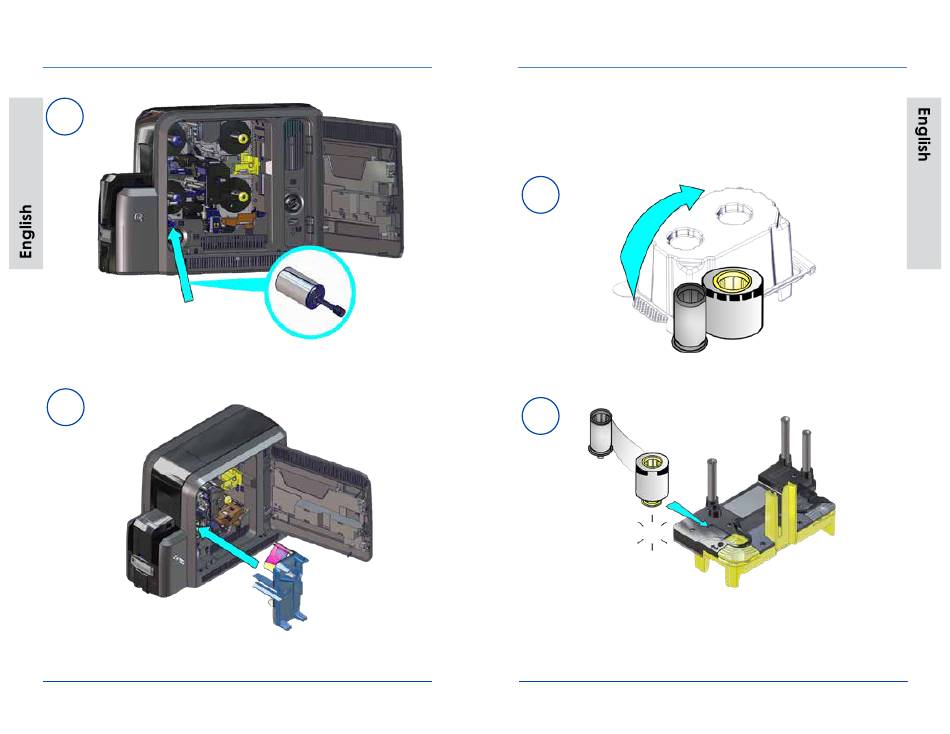 English

English