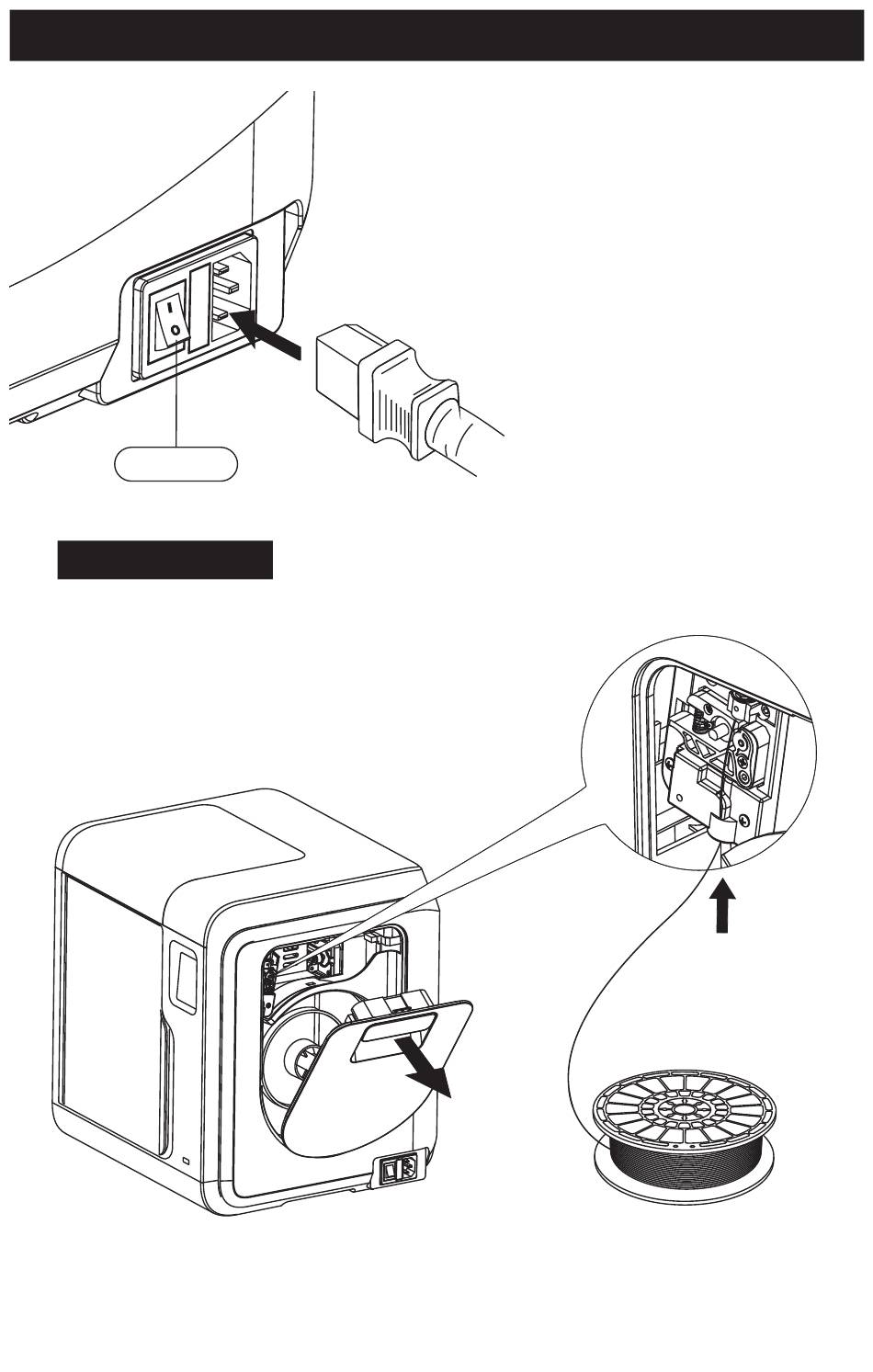 I
O