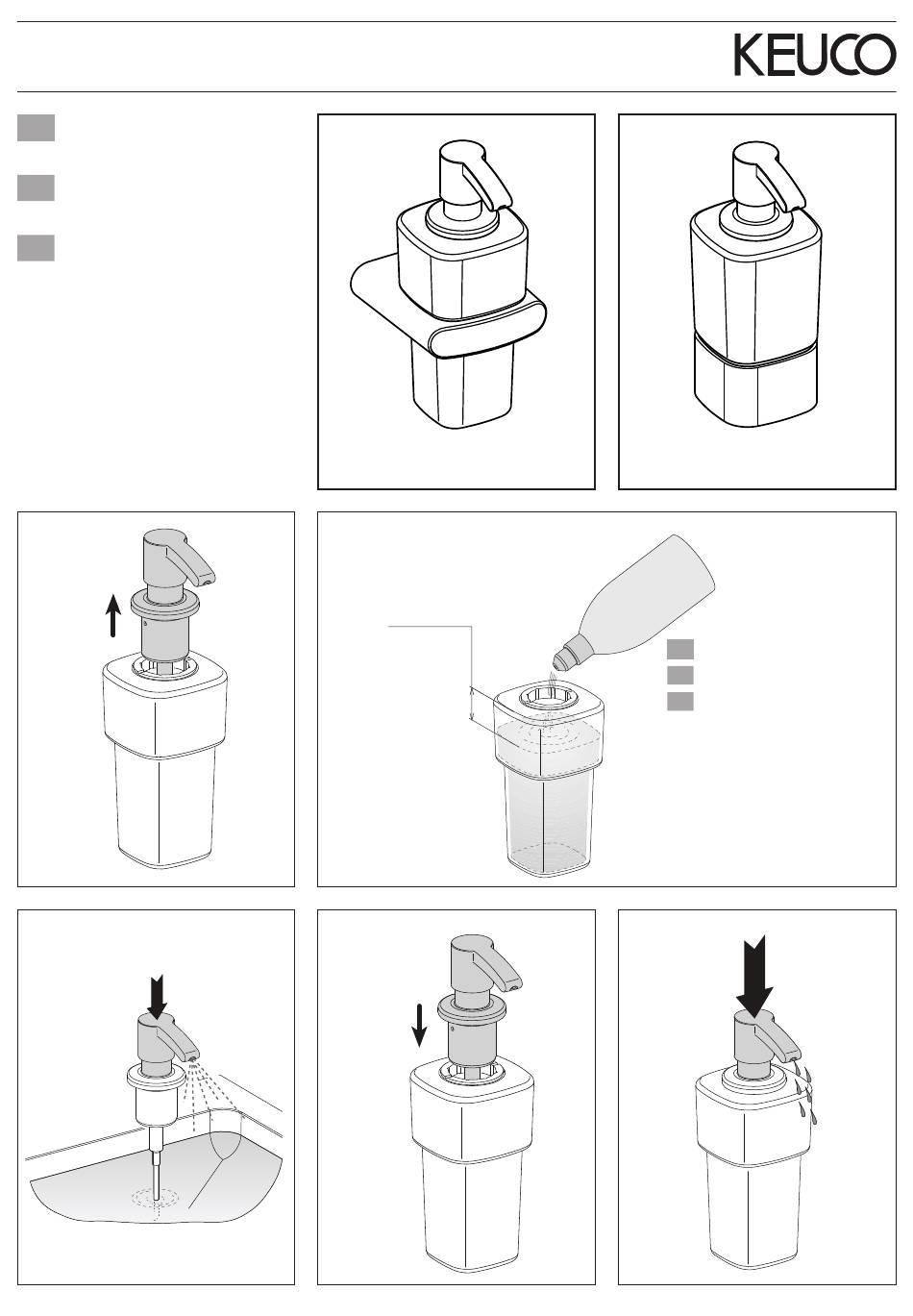 KEUCO