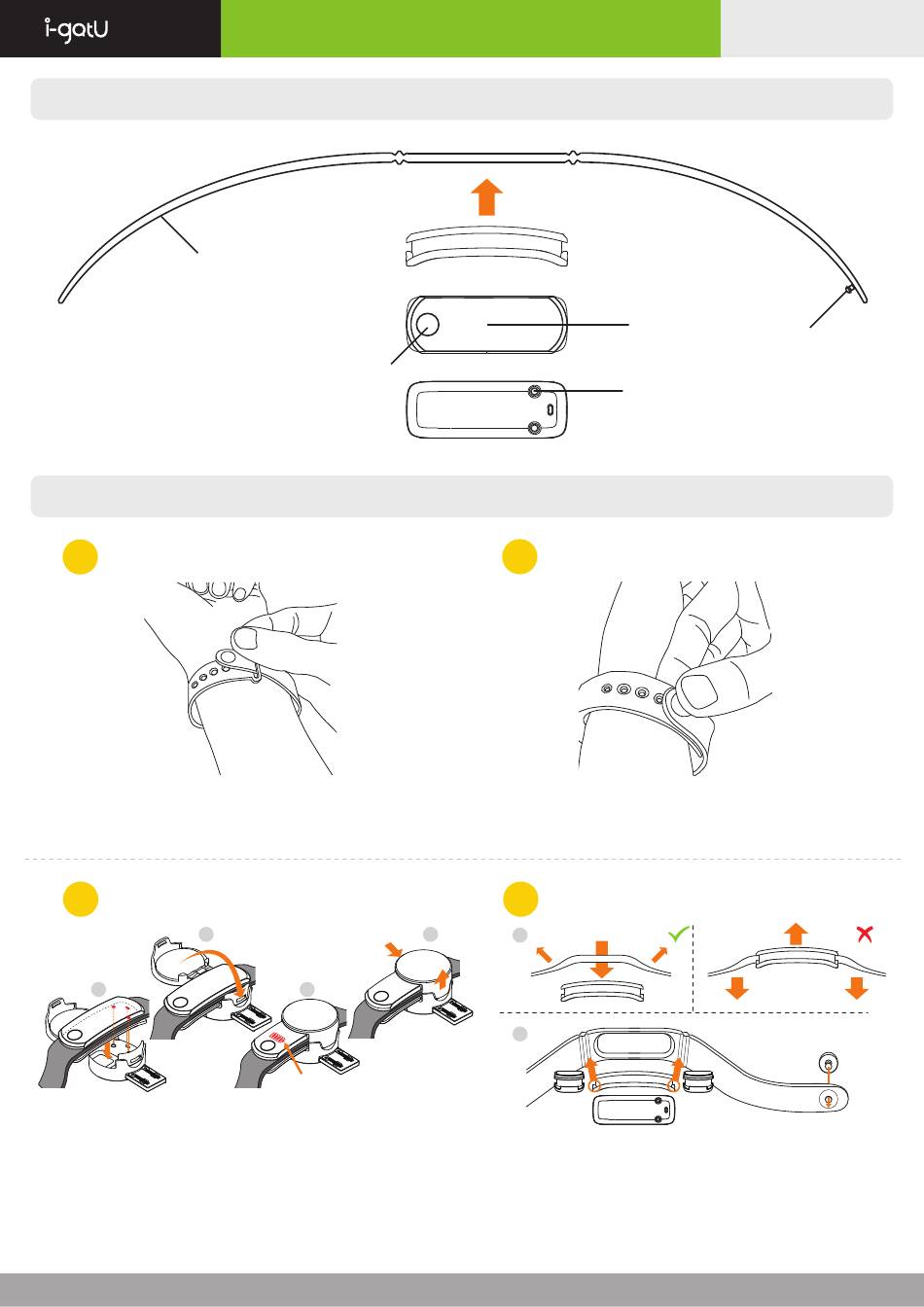 i-gotU