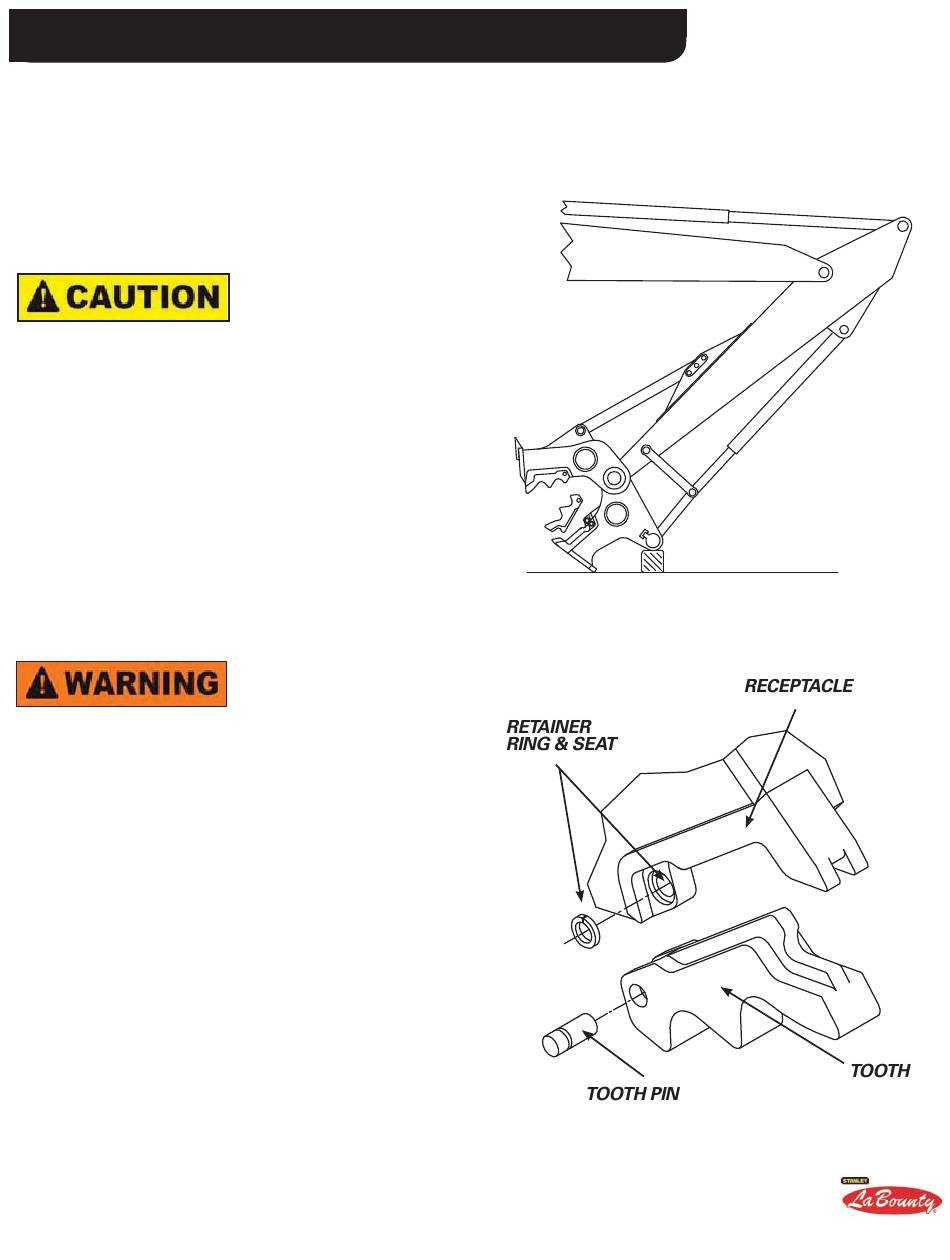 CAUTION

WARNING

RECEPTACLE

RETAINER RING & SEAT

TOOTH

TOOTH PIN

STANLEY

LaBounty