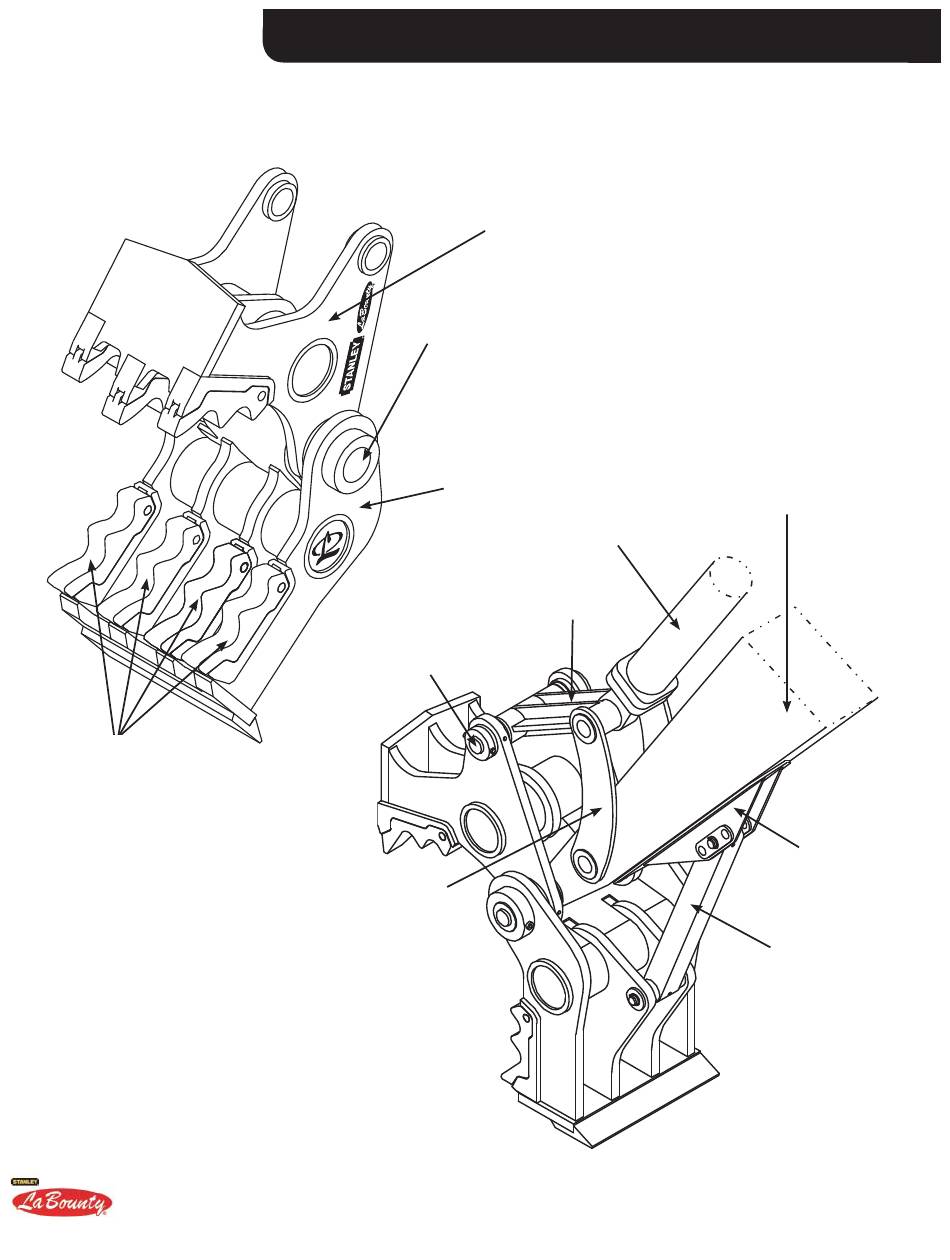 STANLEY LaBounty

STANLEY LaBounty