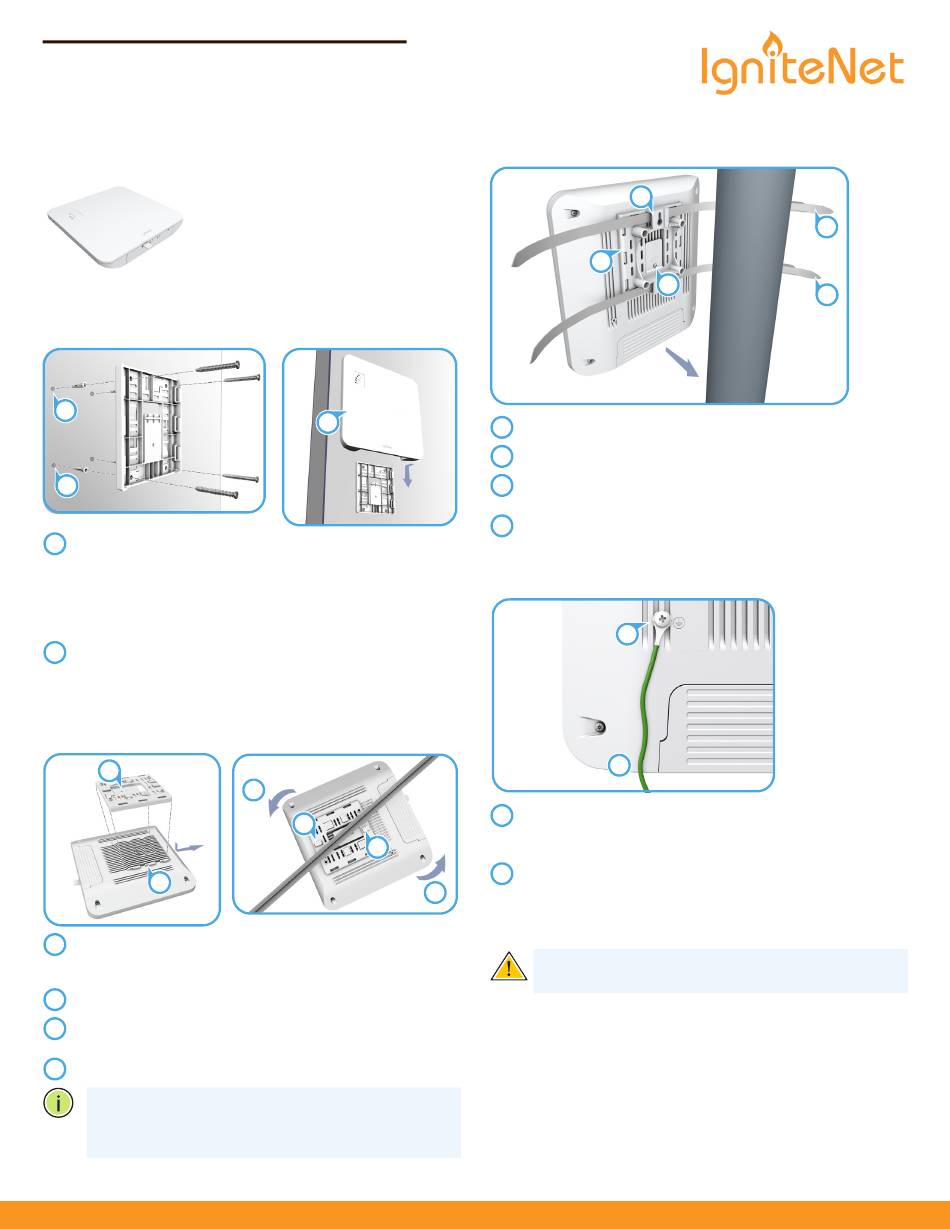 IgniteNet