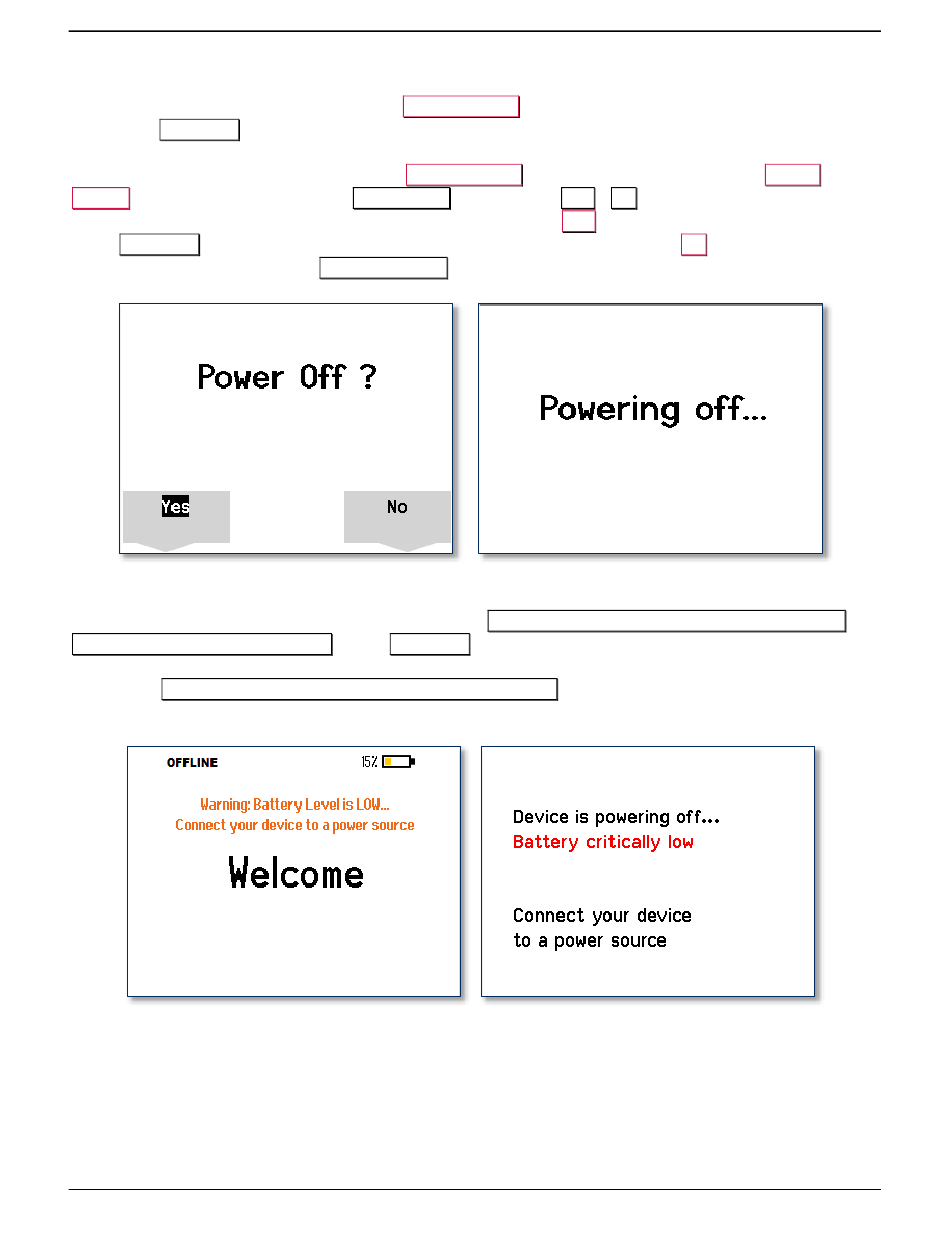 Power Off ?

Yes

No

Powering off...

OFFLINE

15%

Warning: Battery Level is LOW...
Connect your device to a power source

Welcome

Device is powering off...
Battery critically low

Connect your device
to a power source