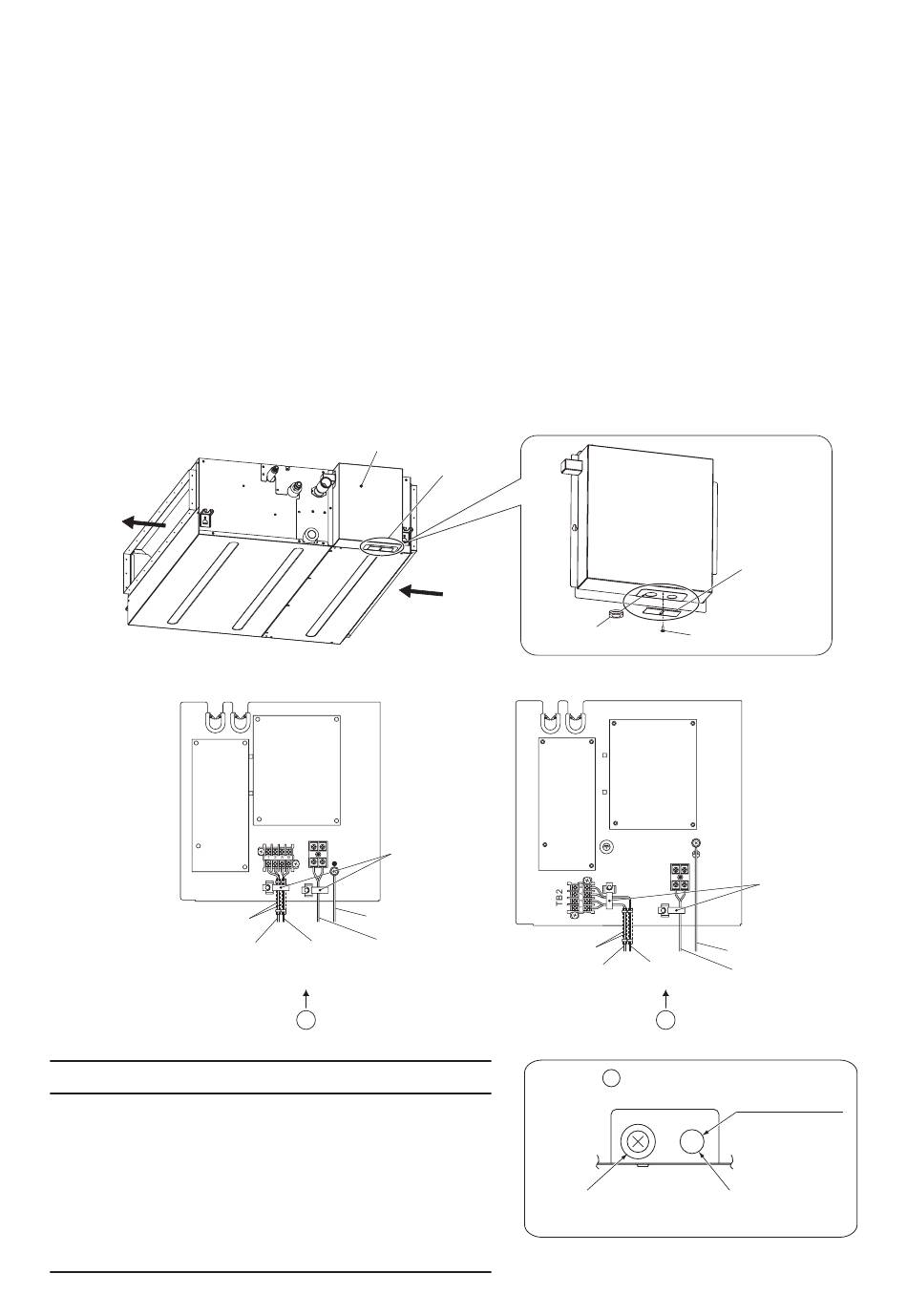 TB2