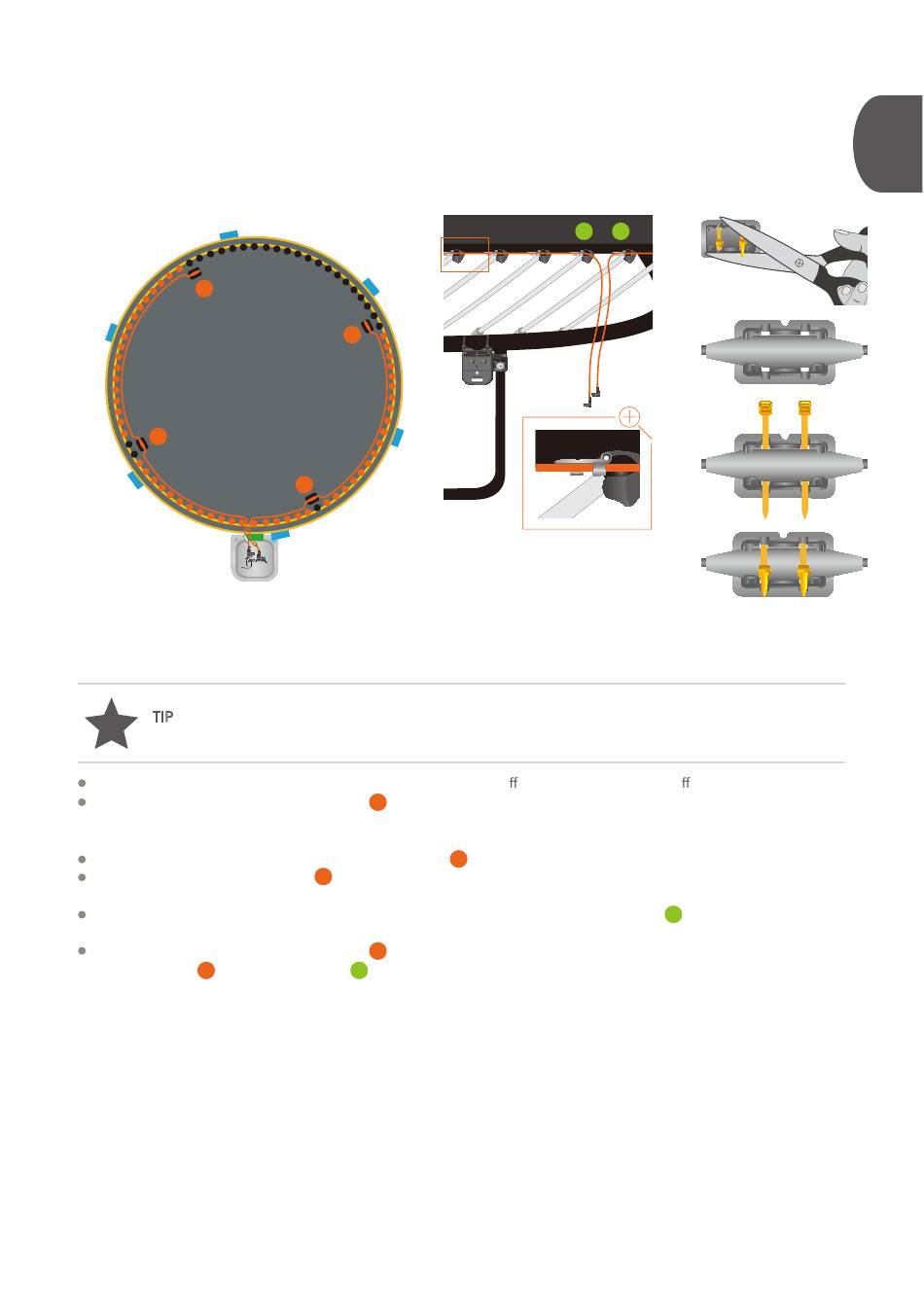 TIP

ff ff