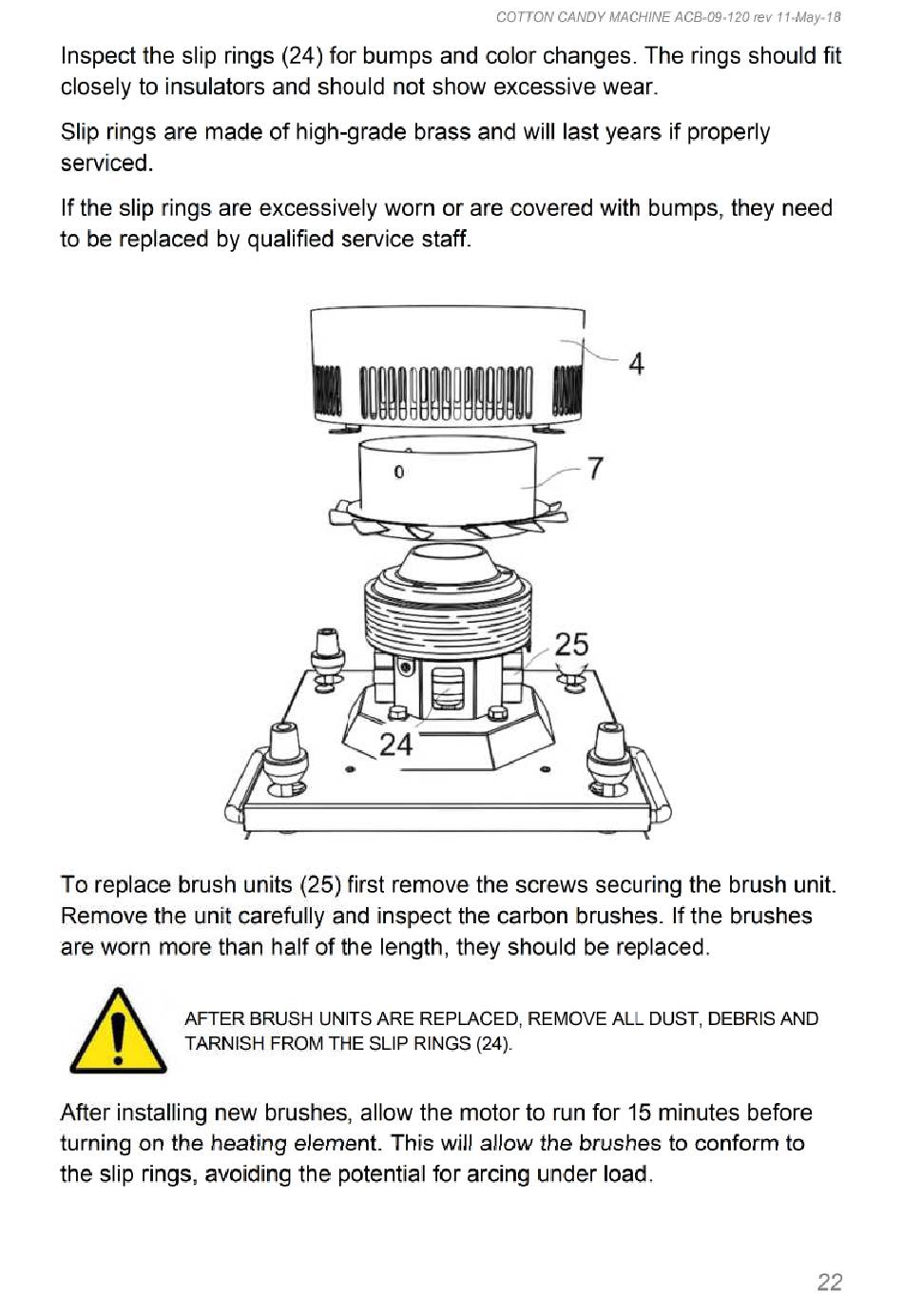 COTTON CANDY MACHINE ACB-09-120 rev 11-May-18

Inspect the slip rings (24) for bumps and color changes. The rings should fit closely to insulators and should not show excessive wear.

Slip rings are made of high-grade brass and will last years if properly serviced.

If the slip rings are excessively worn or are covered with bumps, they need to be replaced by qualified service staff.

4

7

25

24

To replace brush units (25) first remove the screws securing the brush unit. Remove the unit carefully and inspect the carbon brushes. If the brushes are worn more than half of the length, they should be replaced.

AFTER BRUSH UNITS ARE REPLACED, REMOVE ALL DUST, DEBRIS AND TARNISH FROM THE SLIP RINGS (24).

After installing new brushes, allow the motor to run for 15 minutes before turning on the heating element. This will allow the brushes to conform to the slip rings, avoiding the potential for arcing under load.

22