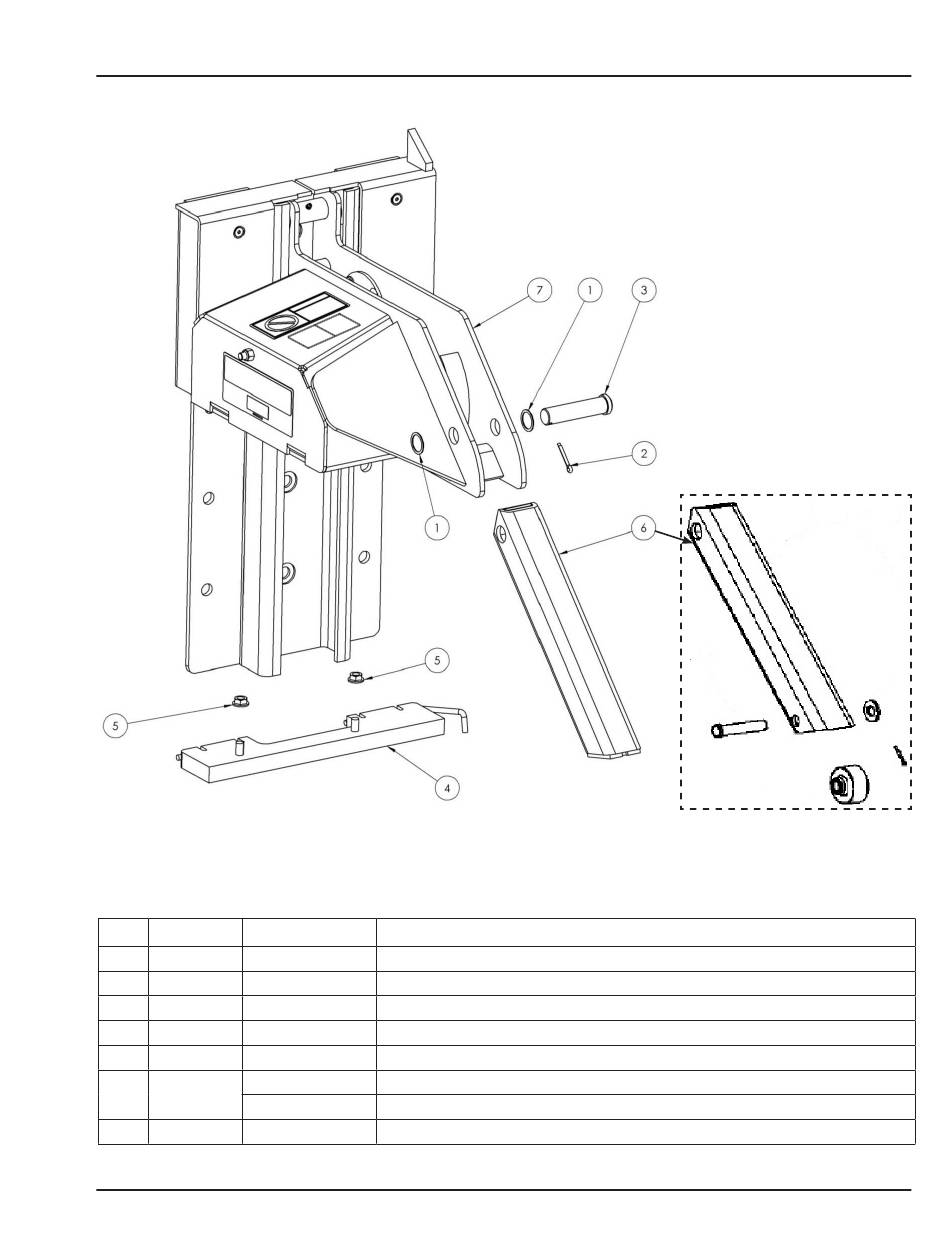 7
1
3
2
1
6
5
5
4