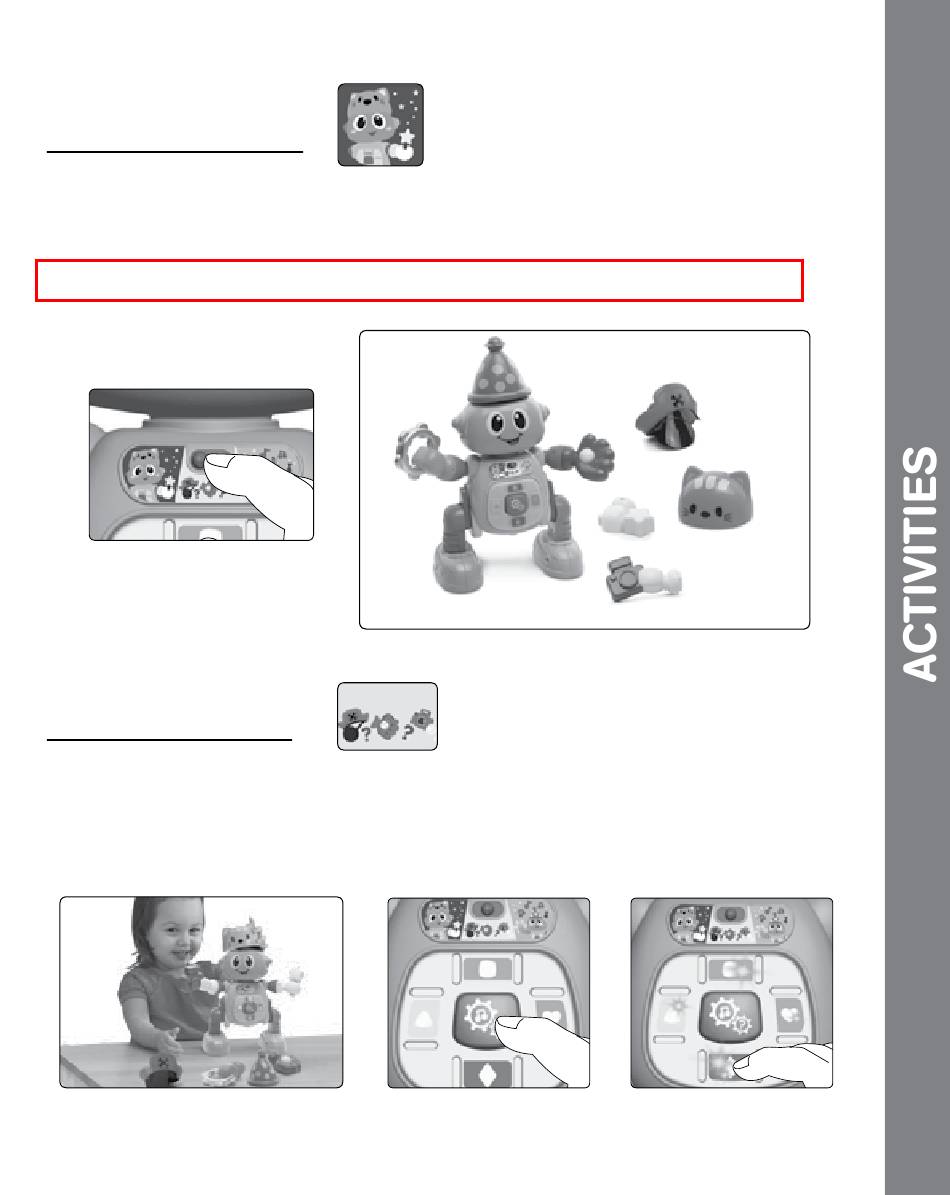 ACTIVITIES