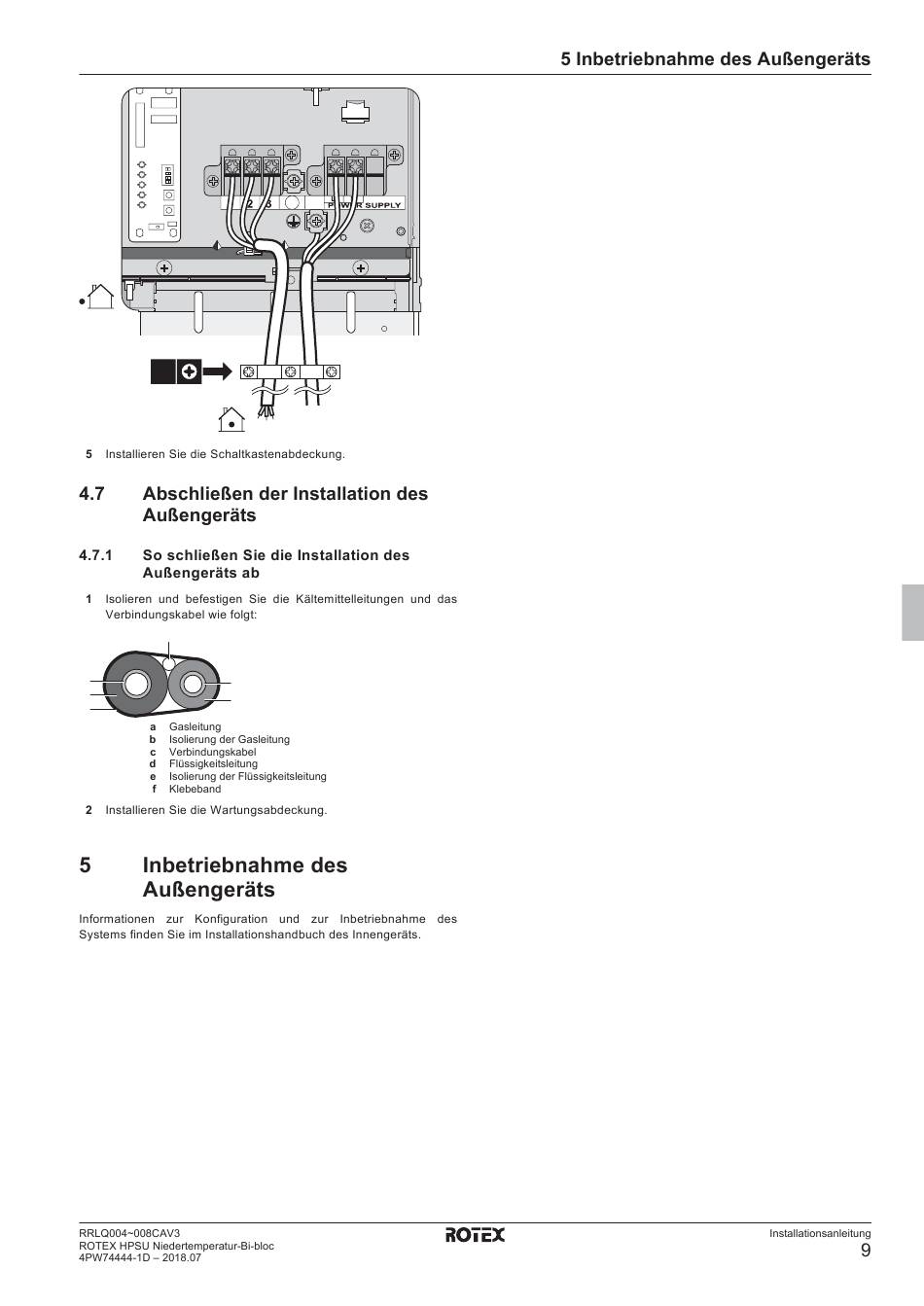 5 Inbetriebnahme des Außengeräts

2 3

POWER SUPPLY

5 Installieren Sie die Schaltkastenabdeckung.

4.7 Abschließen der Installation des Außengeräts

4.7.1 So schließen Sie die Installation des Außengeräts ab

1 Isolieren und befestigen Sie die Kältemittelleitungen und das Verbindungskabel wie folgt:

a Gasleitung
b Isolierung der Gasleitung
c Verbindungskabel
d Flüssigkeitsleitung
e Isolierung der Flüssigkeitsleitung
f Klebeband

2 Installieren Sie die Wartungsabdeckung.

5 Inbetriebnahme des Außengeräts

Informationen zur Konfiguration und zur Inbetriebnahme des Systems finden Sie im Installationshandbuch des Innengeräts.

RRLQ004~008CAV3
ROTEX HPSU Niedertemperatur-Bi-bloc
4PW74444-1D – 2018.07

ROTEX

Installationsanleitung
9