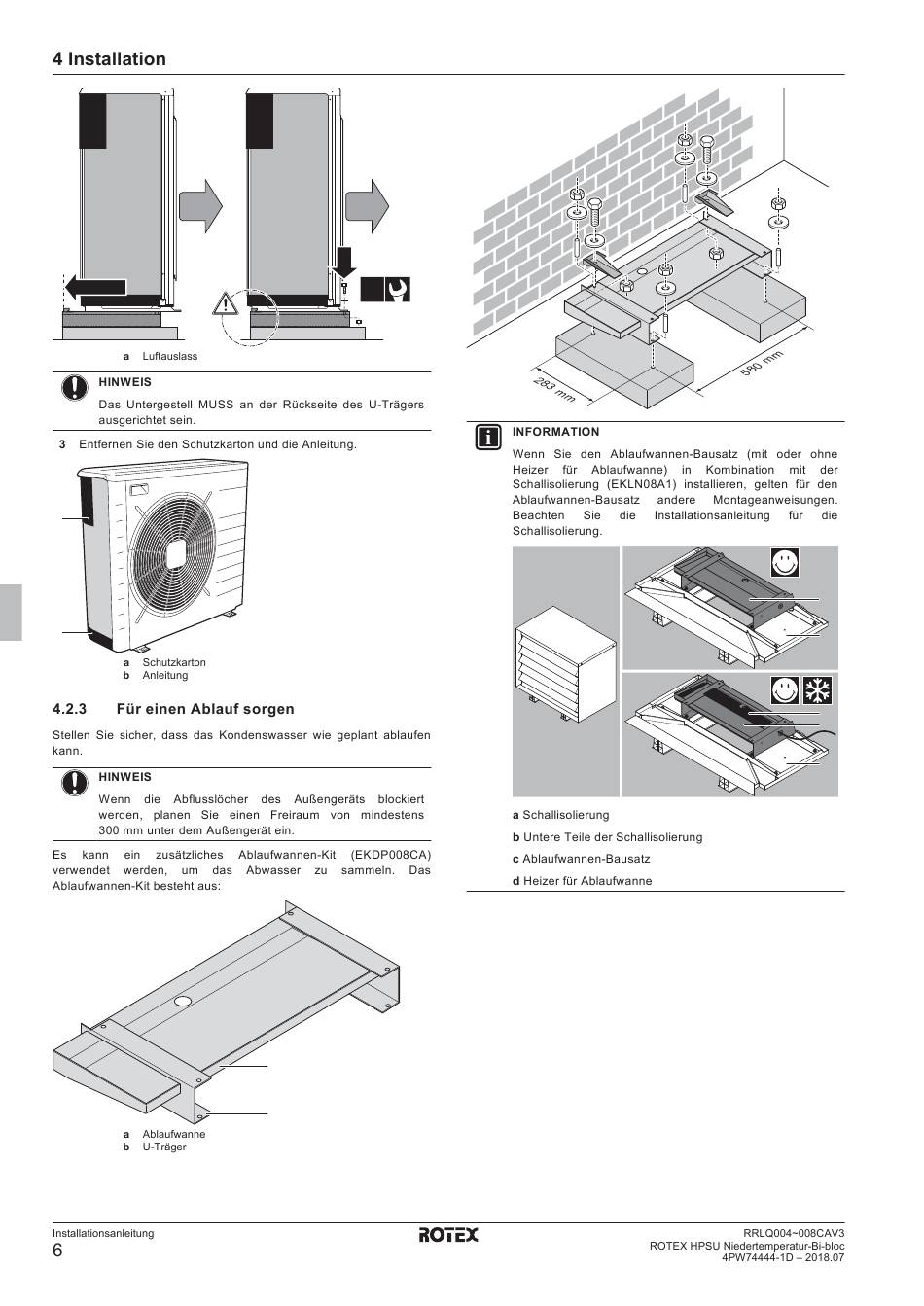 4 Installation

a Luftauslass

HINWEIS

Das Untergestell MUSS an der Rückseite des U-Trägers ausgerichtet sein.

3 Entfernen Sie den Schutzkarton und die Anleitung.

a Schutzkarton
b Anleitung

4.2.3 Für einen Ablauf sorgen

Stellen Sie sicher, dass das Kondenswasser wie geplant ablaufen kann.

HINWEIS

Wenn die Abflusslöcher des Außengeräts blockiert werden, planen Sie einen Freiraum von mindestens 300 mm unter dem Außengerät ein.

Es kann ein zusätzliches Ablaufwannen-Kit (EKDP008CA) verwendet werden, um das Abwasser zu sammeln. Das Ablaufwannen-Kit besteht aus:

a Ablaufwanne
b U-Träger

283 mm

580 mm

INFORMATION

Wenn Sie den Ablaufwannen-Bausatz (mit oder ohne Heizer für Ablaufwanne) in Kombination mit der Schallisolierung (EKLN08A1) installieren, gelten für den Ablaufwannen-Bausatz andere Montageanweisungen. Beachten Sie die Installationsanleitung für die Schallisolierung.

a Schallisolierung

b Untere Teile der Schallisolierung

c Ablaufwannen-Bausatz

d Heizer für Ablaufwanne

Installationsanleitung
6

ROTEX

RRLQ004~008CAV3
ROTEX HPSU Niedertemperatur-Bi-bloc
4PW74444-1D – 2018.07