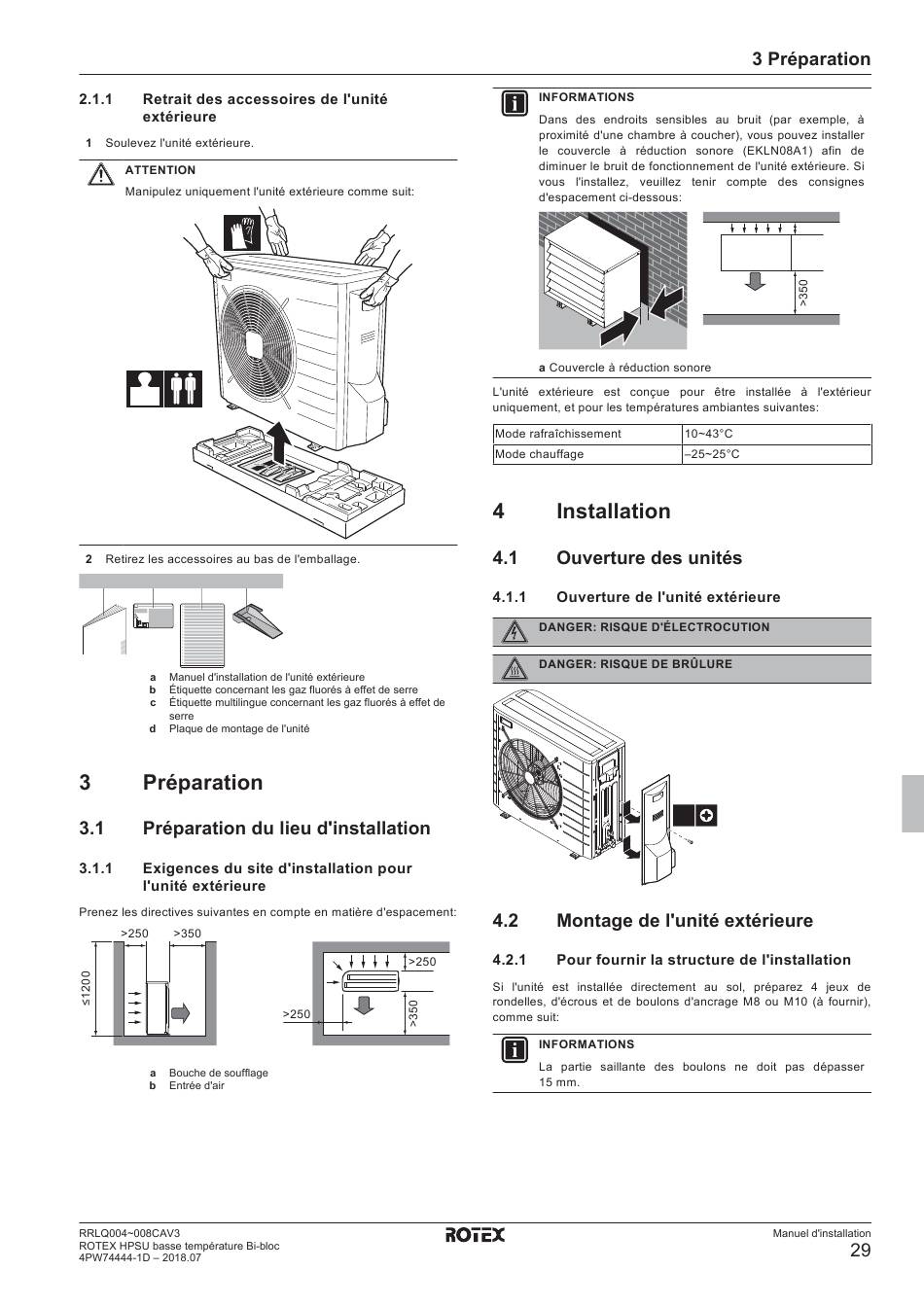 3 Préparation

2.1.1 Retrait des accessoires de l'unité extérieure

1 Soulevez l'unité extérieure.

ATTENTION

Manipulez uniquement l'unité extérieure comme suit:

2 Retirez les accessoires au bas de l'emballage.

a Manuel d'installation de l'unité extérieure
b Étiquette concernant les gaz fluorés à effet de serre
c Étiquette multilingue concernant les gaz fluorés à effet de serre
d Plaque de montage de l'unité

3 Préparation

3.1 Préparation du lieu d'installation

3.1.1 Exigences du site d'installation pour l'unité extérieure

Prenez les directives suivantes en compte en matière d'espacement:

>250 >350 ≤1200 >250 >250 >350

a Bouche de soufflage
b Entrée d'air

INFORMATIONS

Dans des endroits sensibles au bruit (par exemple, à proximité d'une chambre à coucher), vous pouvez installer le couvercle à réduction sonore (EKLN08A1) afin de diminuer le bruit de fonctionnement de l'unité extérieure. Si vous l'installez, veuillez tenir compte des consignes d'espacement ci-dessous:

>350

a Couvercle à réduction sonore

L'unité extérieure est conçue pour être installée à l'extérieur uniquement, et pour les températures ambiantes suivantes:

| Mode rafraîchissement | 10~43°C |
|---|---|
| Mode chauffage | –25~25°C |

4 Installation

4.1 Ouverture des unités

4.1.1 Ouverture de l'unité extérieure

DANGER: RISQUE D'ÉLECTROCUTION

DANGER: RISQUE DE BRÛLURE

4.2 Montage de l'unité extérieure

4.2.1 Pour fournir la structure de l'installation

Si l'unité est installée directement au sol, préparez 4 jeux de rondelles, d'écrous et de boulons d'ancrage M8 ou M10 (à fournir), comme suit:

INFORMATIONS

La partie saillante des boulons ne doit pas dépasser 15 mm.

RRLQ004~008CAV3
ROTEX HPSU basse température Bi-bloc
4PW74444-1D – 2018.07

ROTEX

Manuel d'installation
29