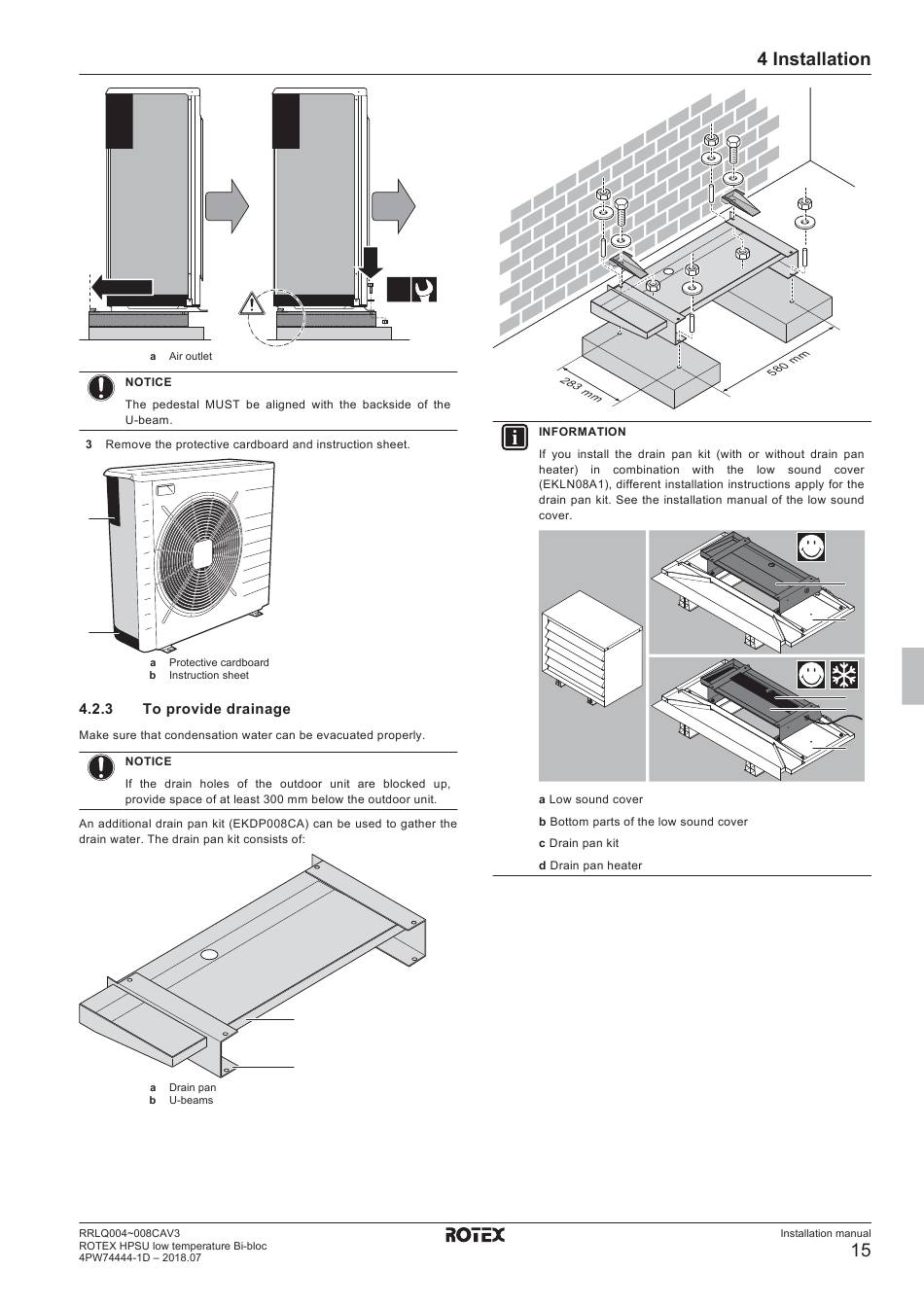 4 Installation

a Air outlet

NOTICE

The pedestal MUST be aligned with the backside of the U-beam.

3 Remove the protective cardboard and instruction sheet.

a Protective cardboard
b Instruction sheet

4.2.3 To provide drainage

Make sure that condensation water can be evacuated properly.

NOTICE

If the drain holes of the outdoor unit are blocked up, provide space of at least 300 mm below the outdoor unit.

An additional drain pan kit (EKDP008CA) can be used to gather the drain water. The drain pan kit consists of:

a Drain pan
b U-beams

283 mm

580 mm

INFORMATION

If you install the drain pan kit (with or without drain pan heater) in combination with the low sound cover (EKLN08A1), different installation instructions apply for the drain pan kit. See the installation manual of the low sound cover.

a Low sound cover

b Bottom parts of the low sound cover

c Drain pan kit

d Drain pan heater

RRLQ004~008CAV3
ROTEX HPSU low temperature Bi-bloc
4PW74444-1D – 2018.07

ROTEX

Installation manual
15