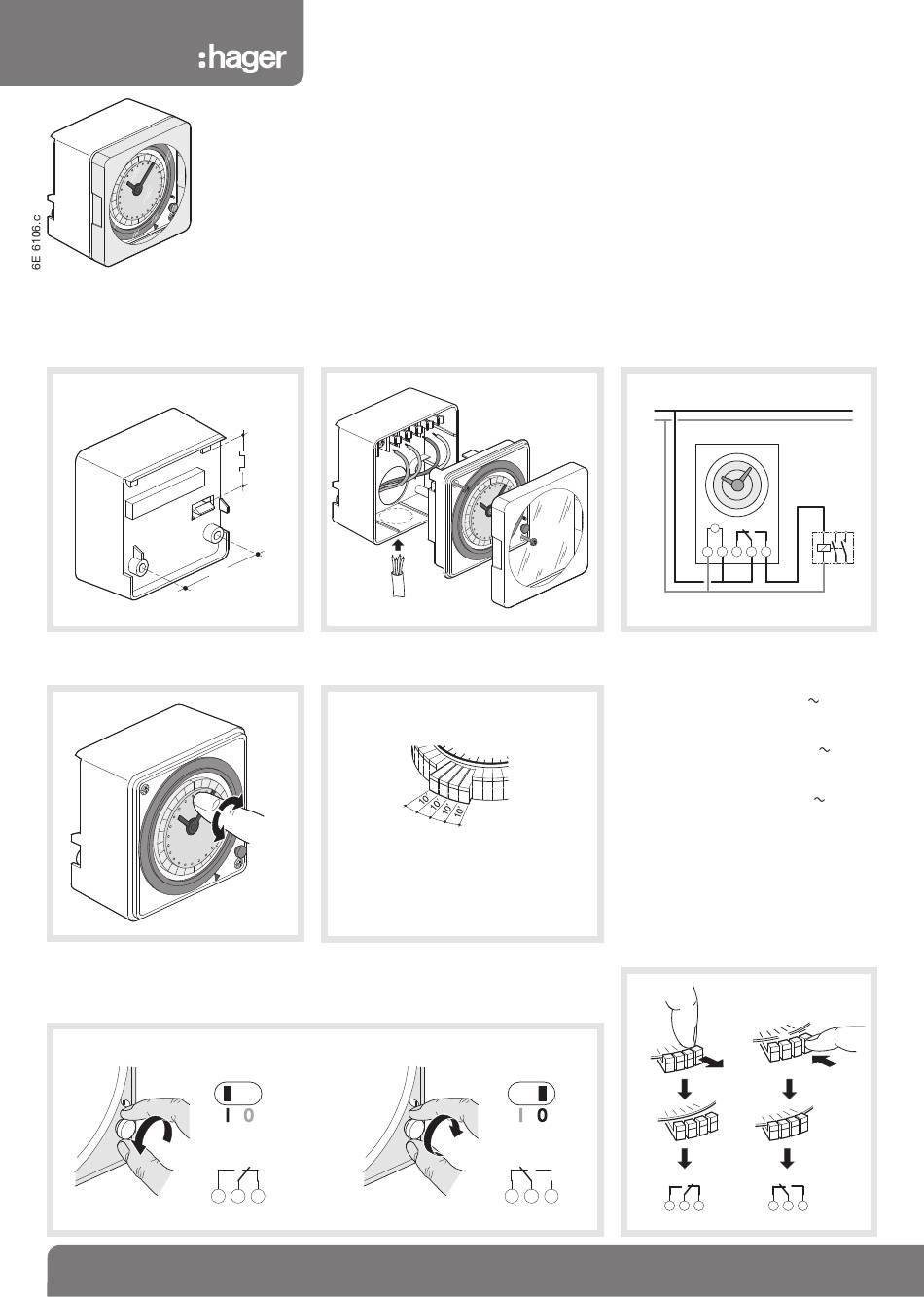 :hager

6E 6106.c

10'
10'
10'
10'

~

~

~

I 0

I 0