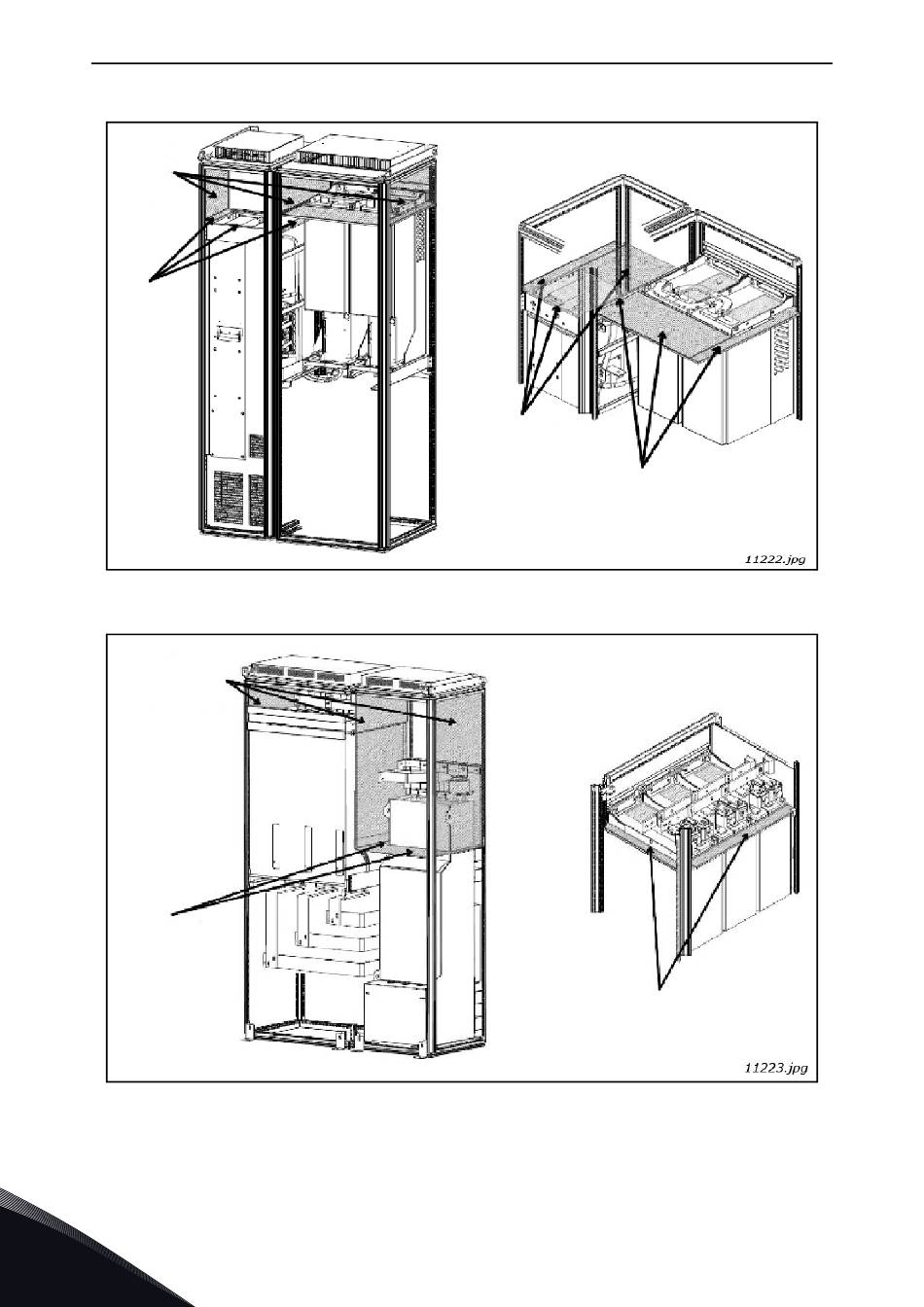 11222.jpg

11223.jpg