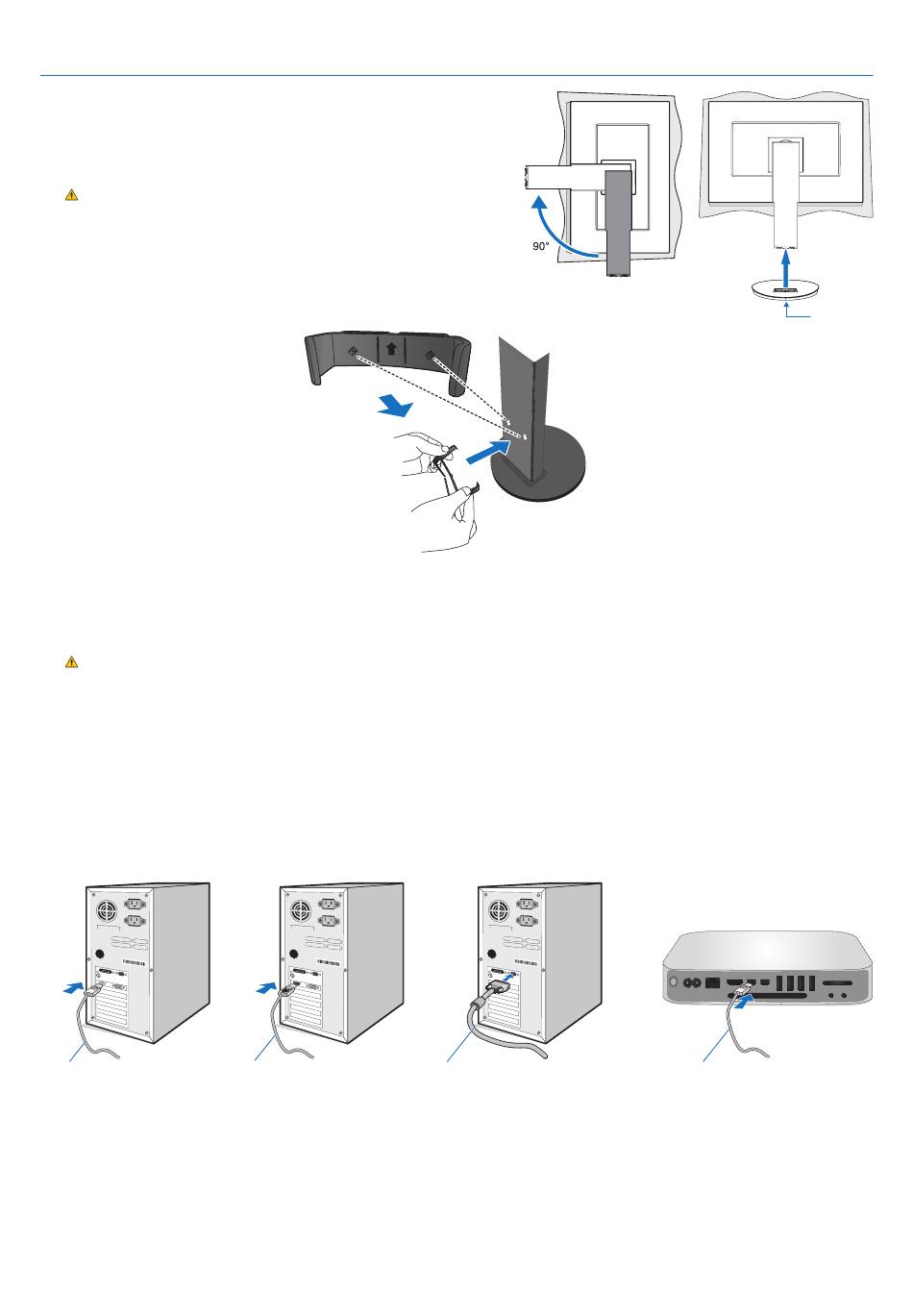 90°