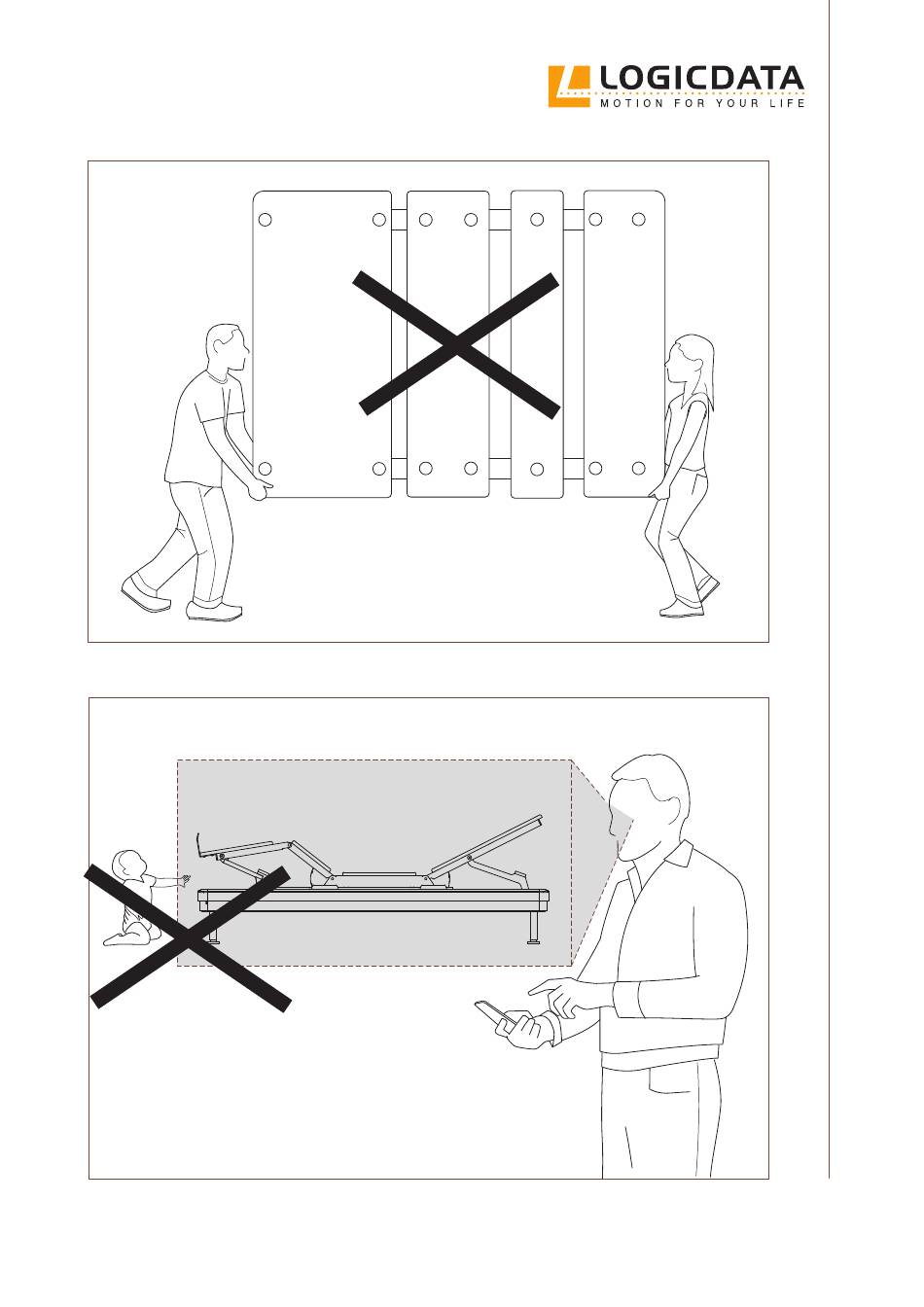 LOGICDATA
MOTION FOR YOUR LIFE