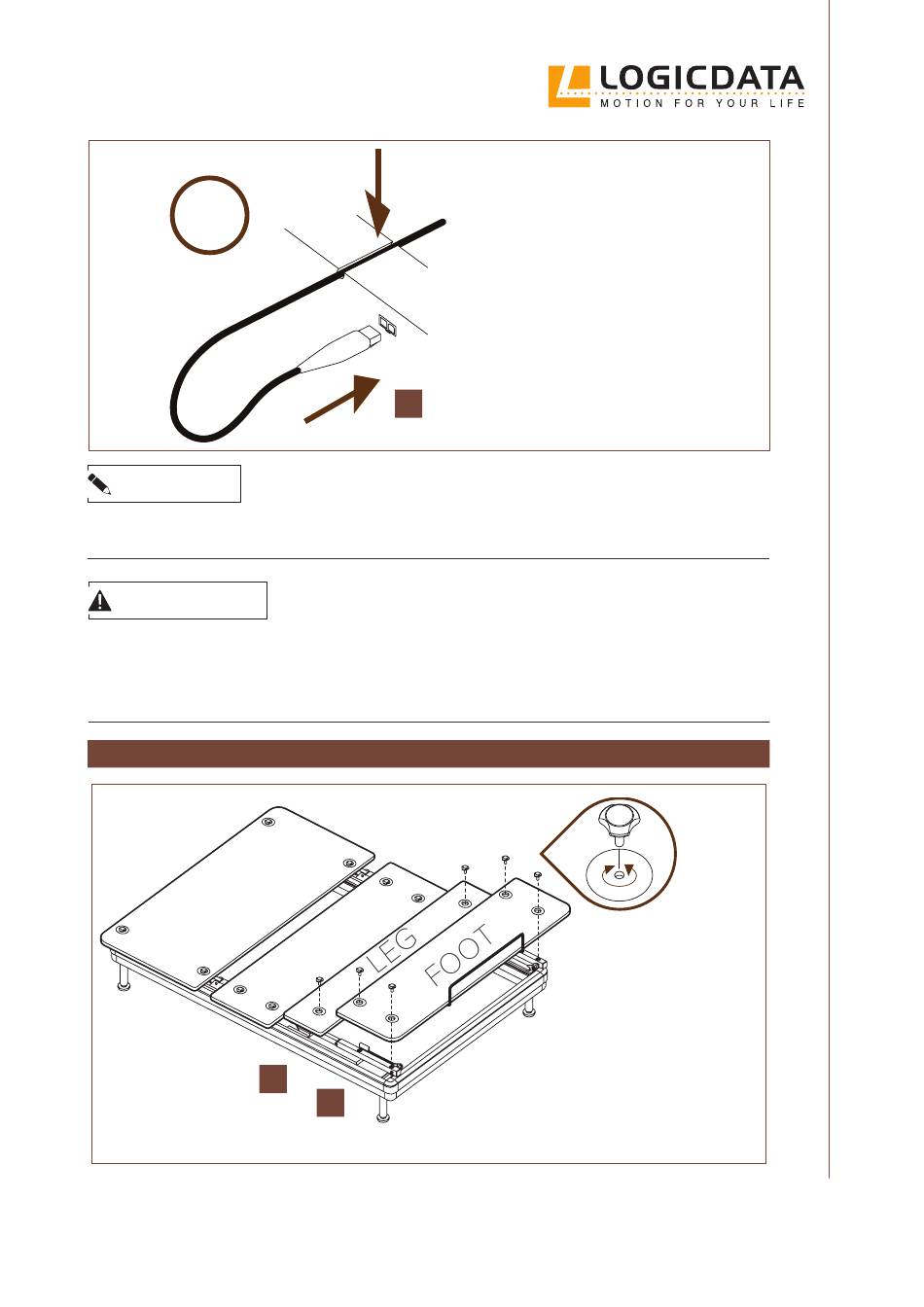 LOGICDATA
MOTION FOR YOUR LIFE

LEG

FOOT