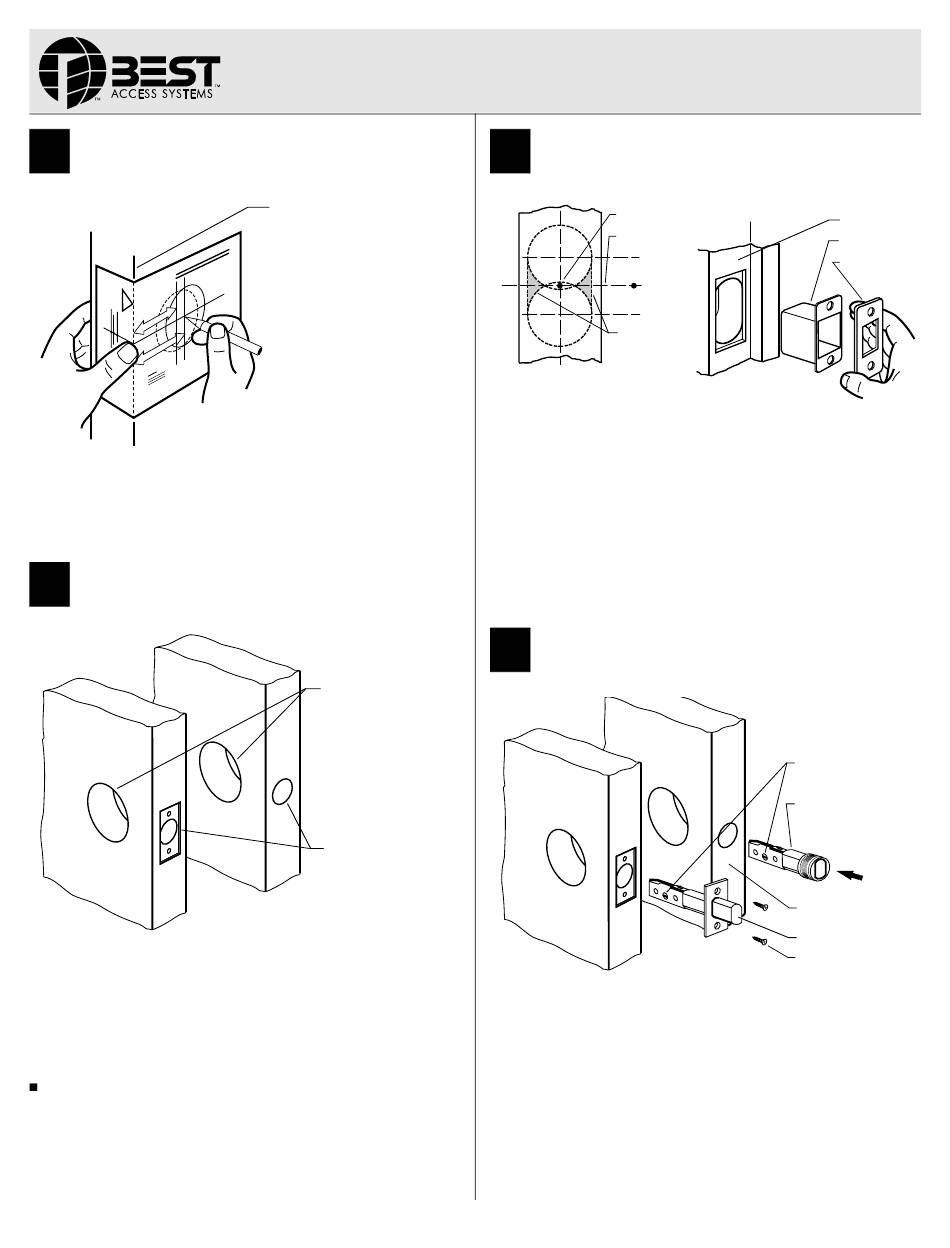 BEST
ACCESS SYSTEMS