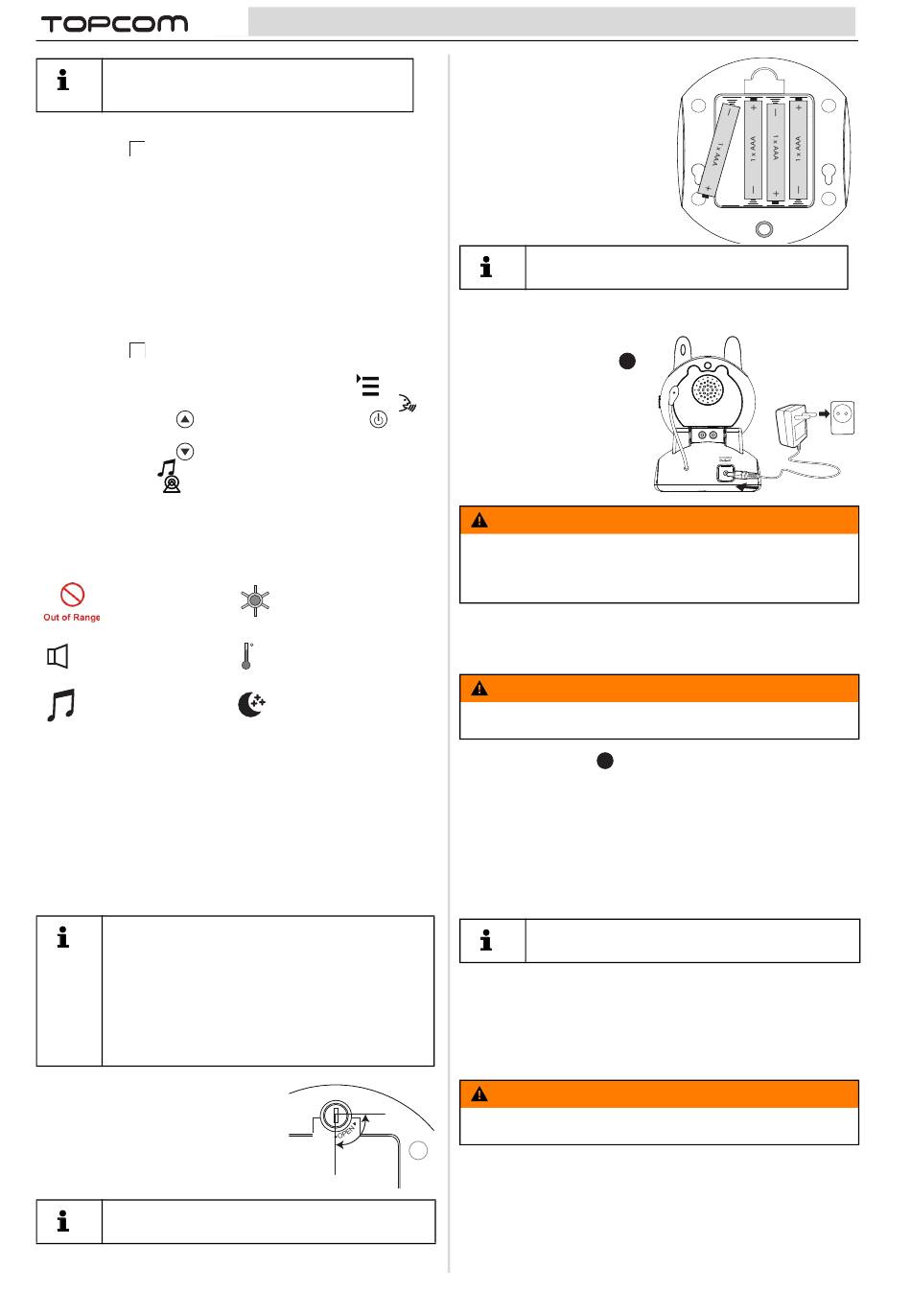 TOPCOM

Out of Range

1 x AAA

1 x AAA

1 x AAA

1 x AAA

OPEN