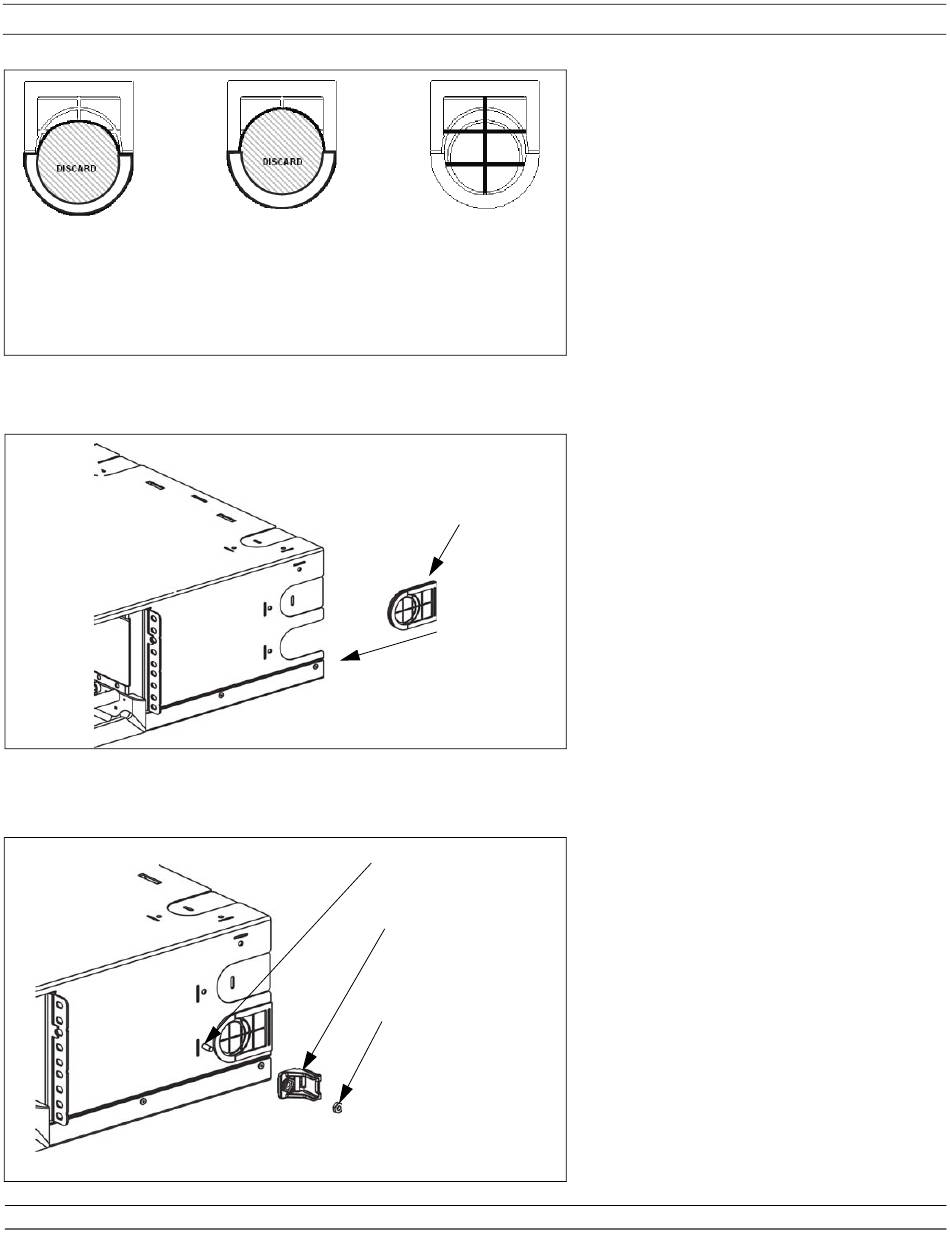 DISCARD

DISCARD