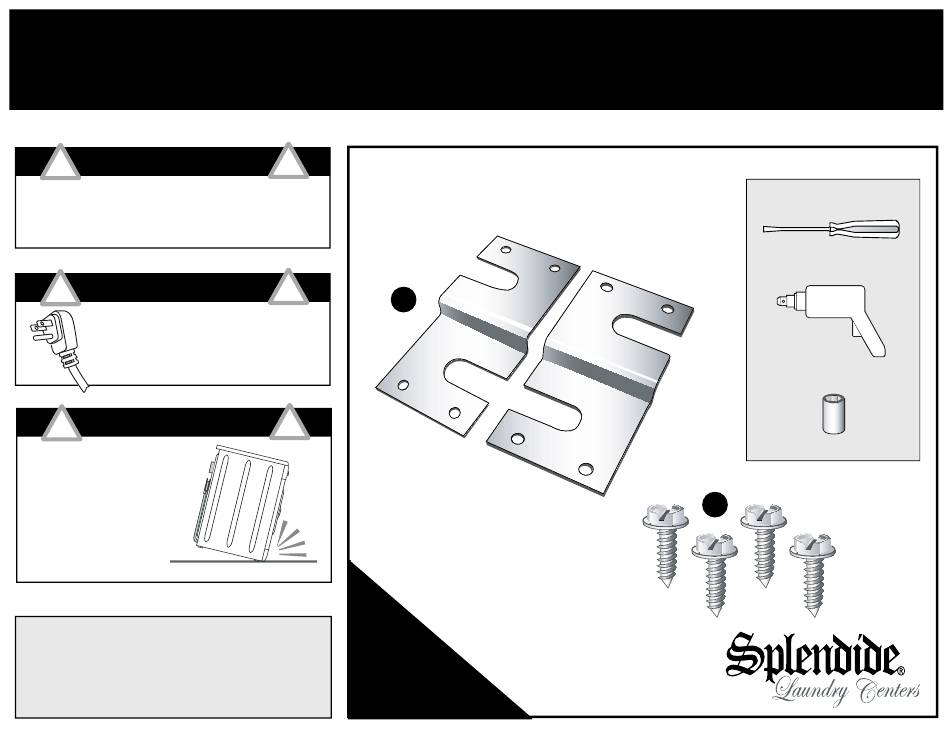 Splendide®
Laundry Centers