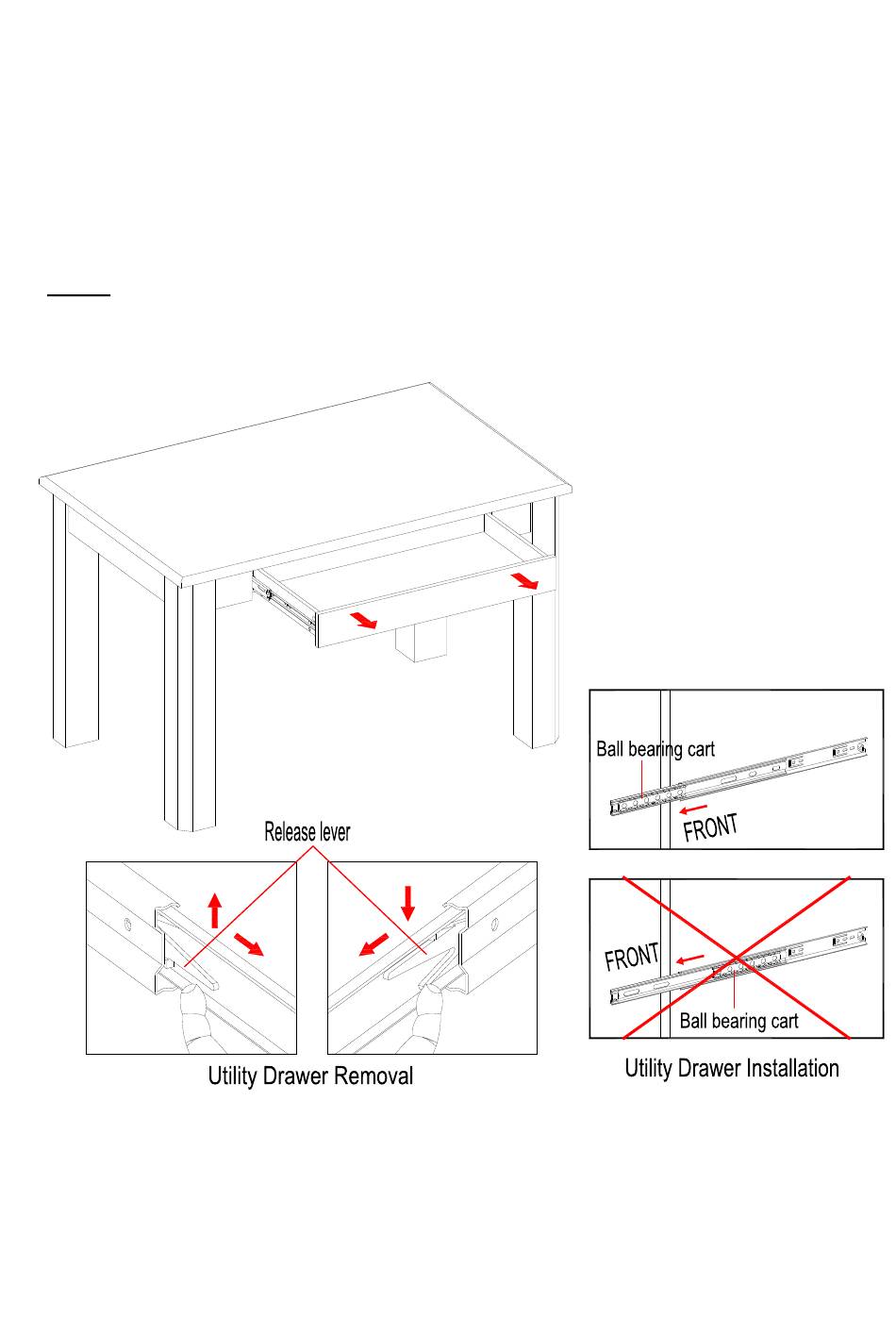 Ball bearing cart

FRONT

Release lever

FRONT

Ball bearing cart

Utility Drawer Removal

Utility Drawer Installation