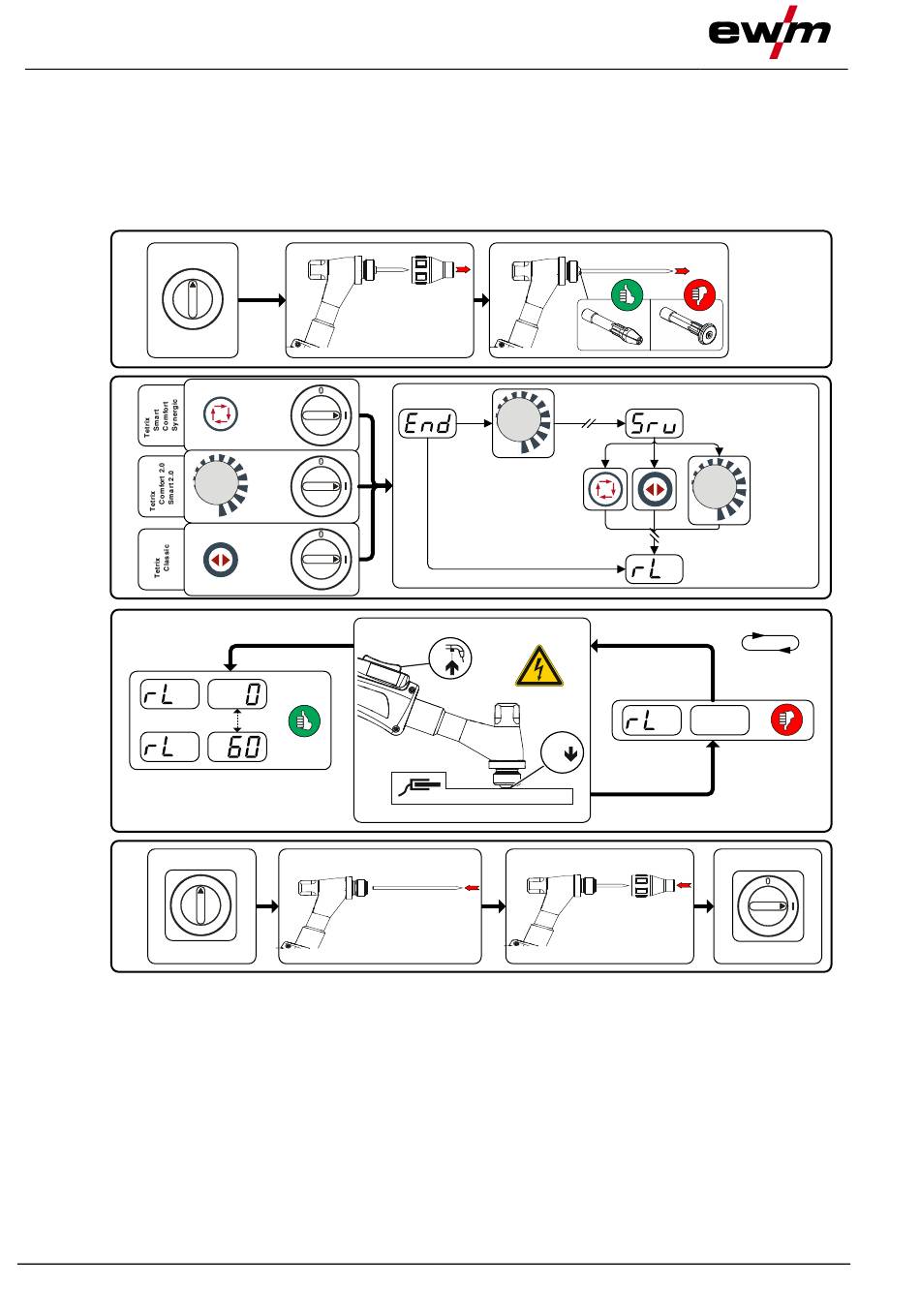 ewm

Tetrix Smart Comfort Synergic

0 I

Tetrix Comfort 2.0 Smart 2.0

0 I

Tetrix Classic

0 I

End

Sru

rL

rL 0

rL 60

rL

0 I