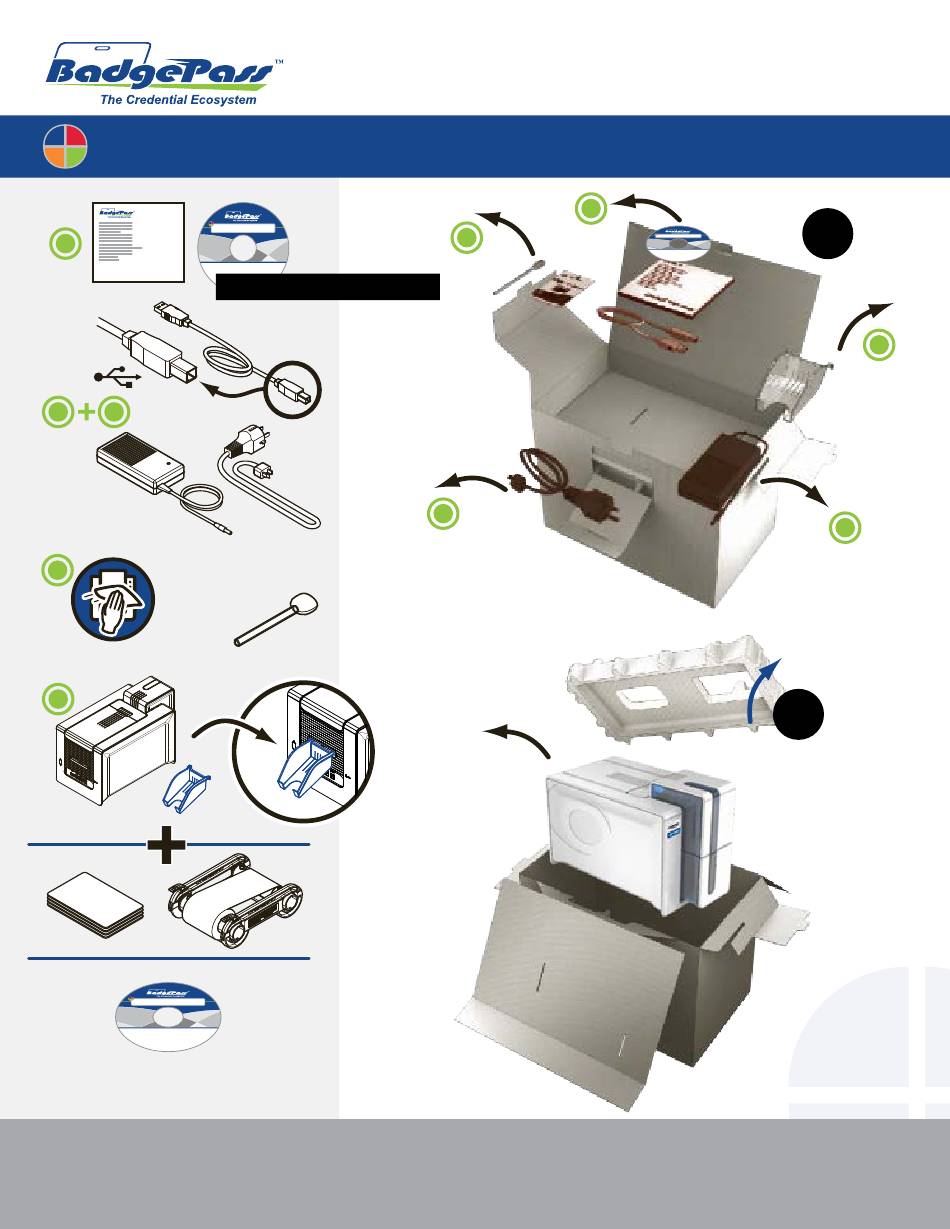 BadgePass™
The Credential Ecosystem