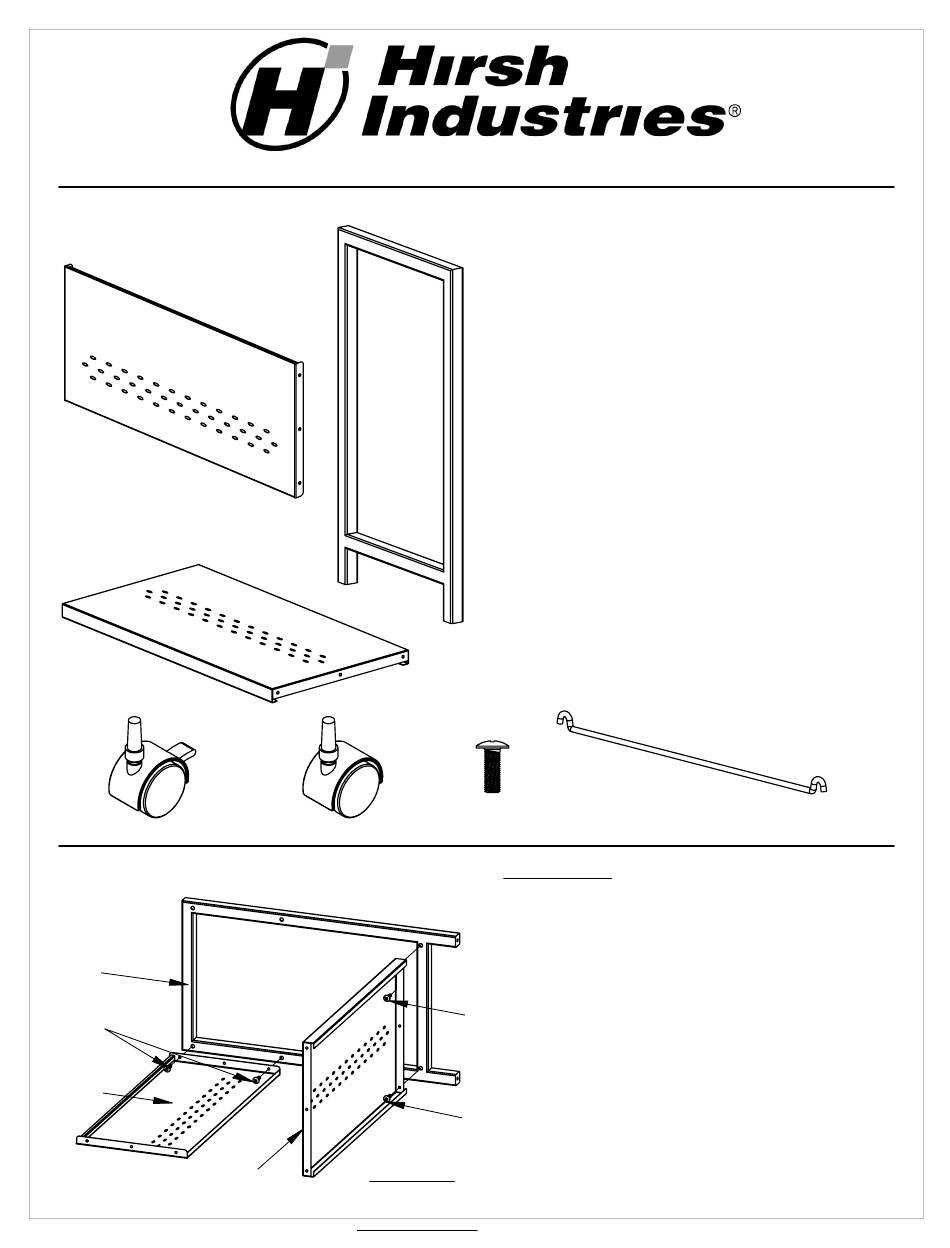 Hirsh Industries®