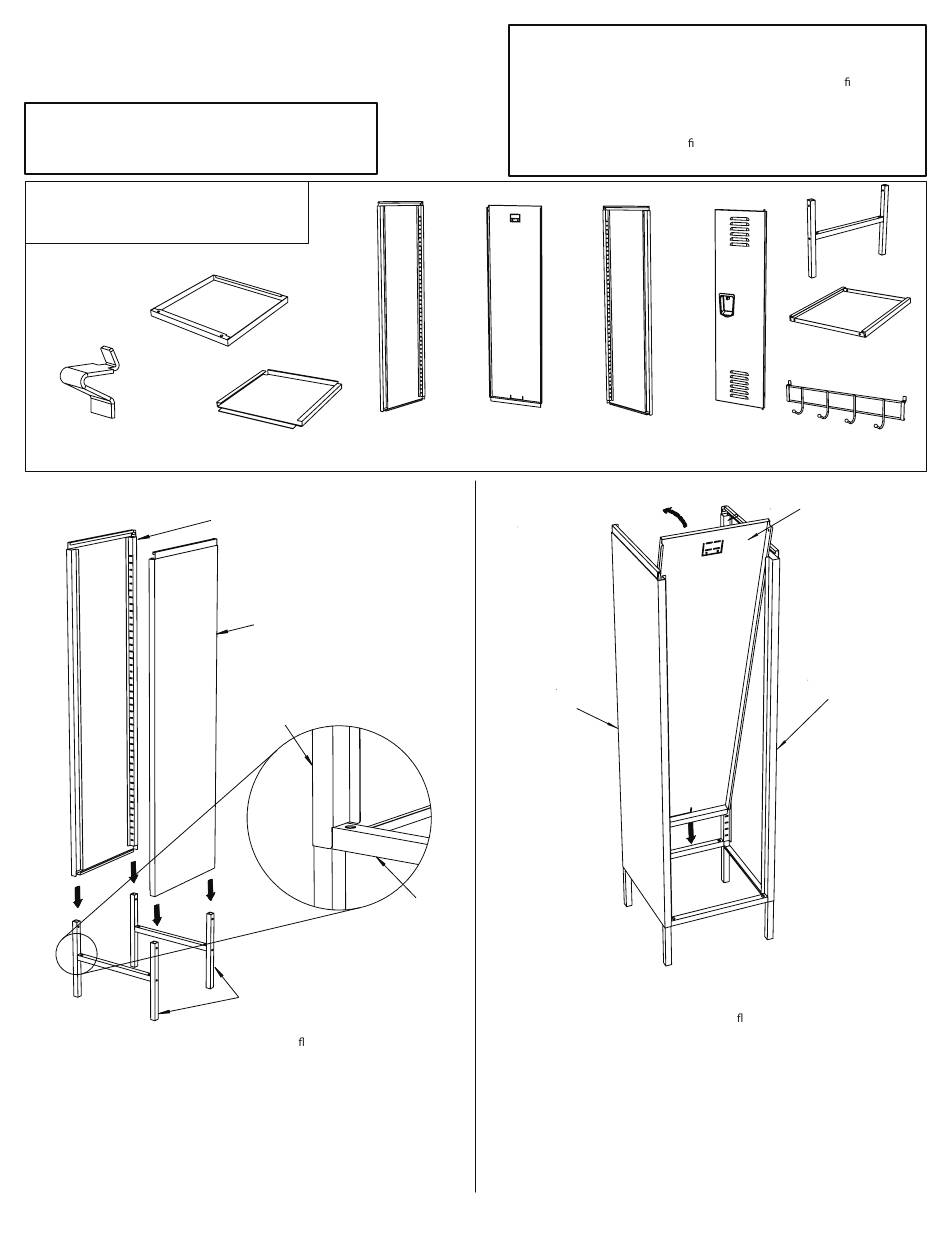 ﬁ

ﬁ

ﬂ

ﬂ