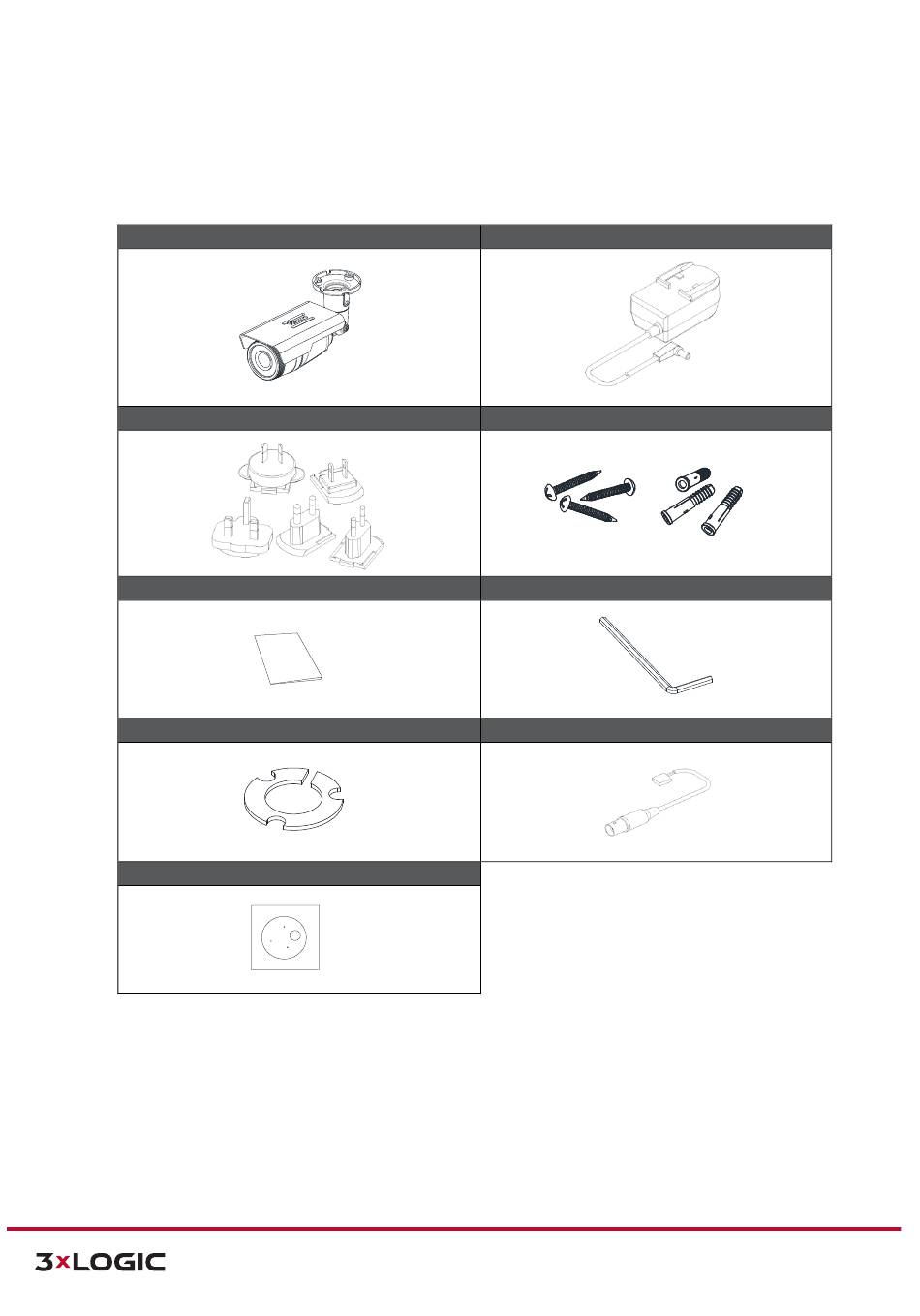 3xLOGIC