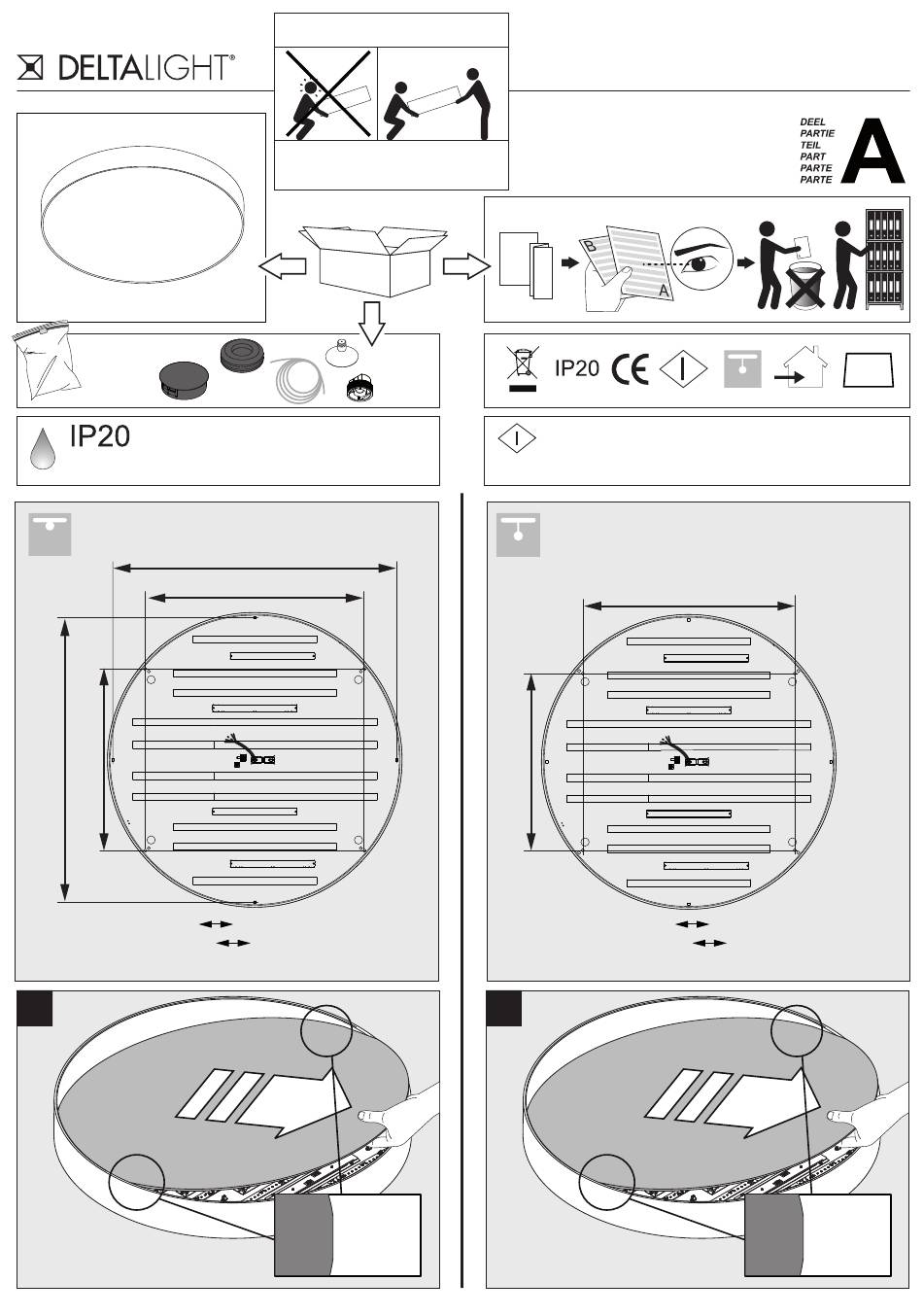 DELTALIGHT®

DEEL
PARTIE
TEIL
PART
PARTE
PARTE
A

B
A

IP20 CE

IP20