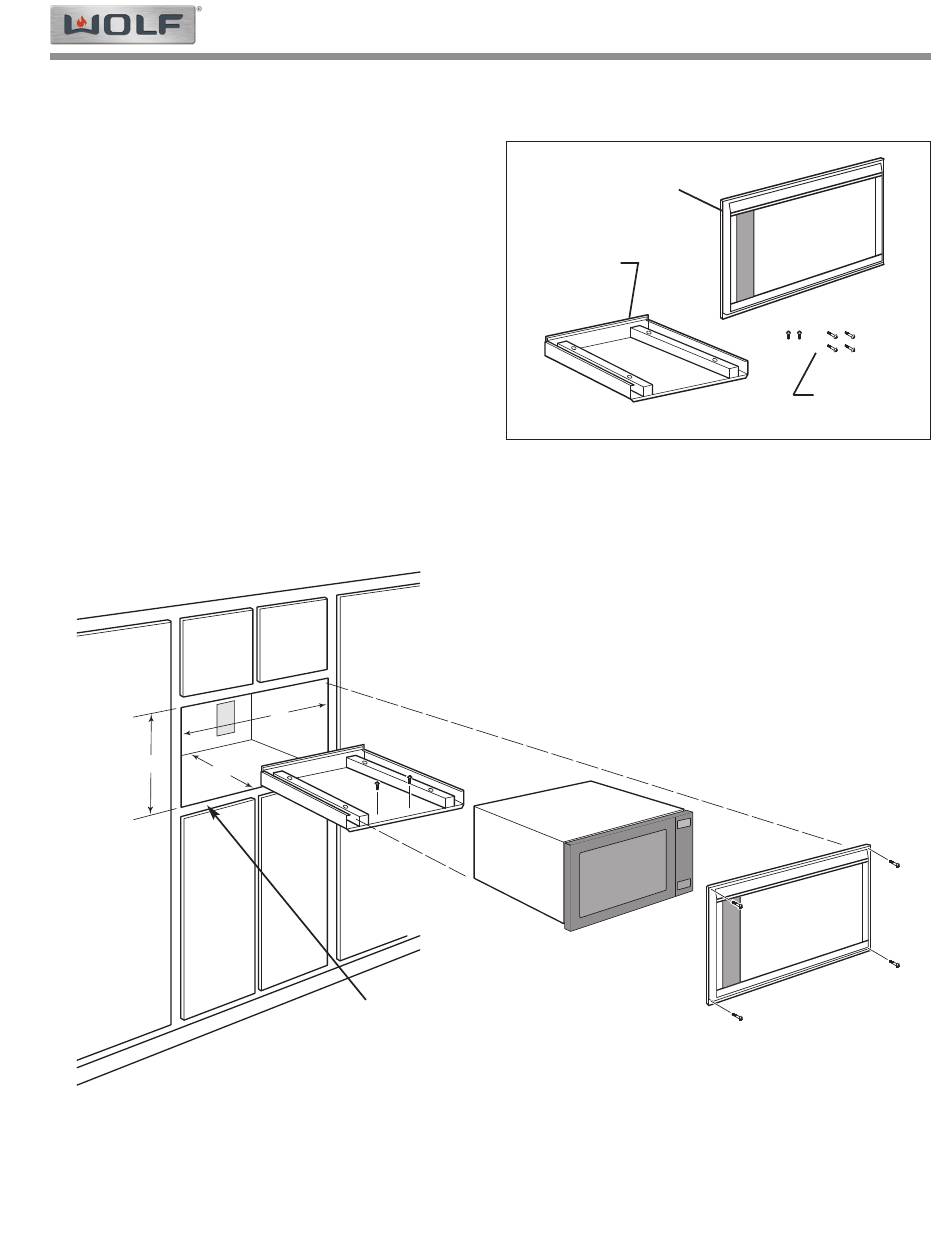 WOLF®