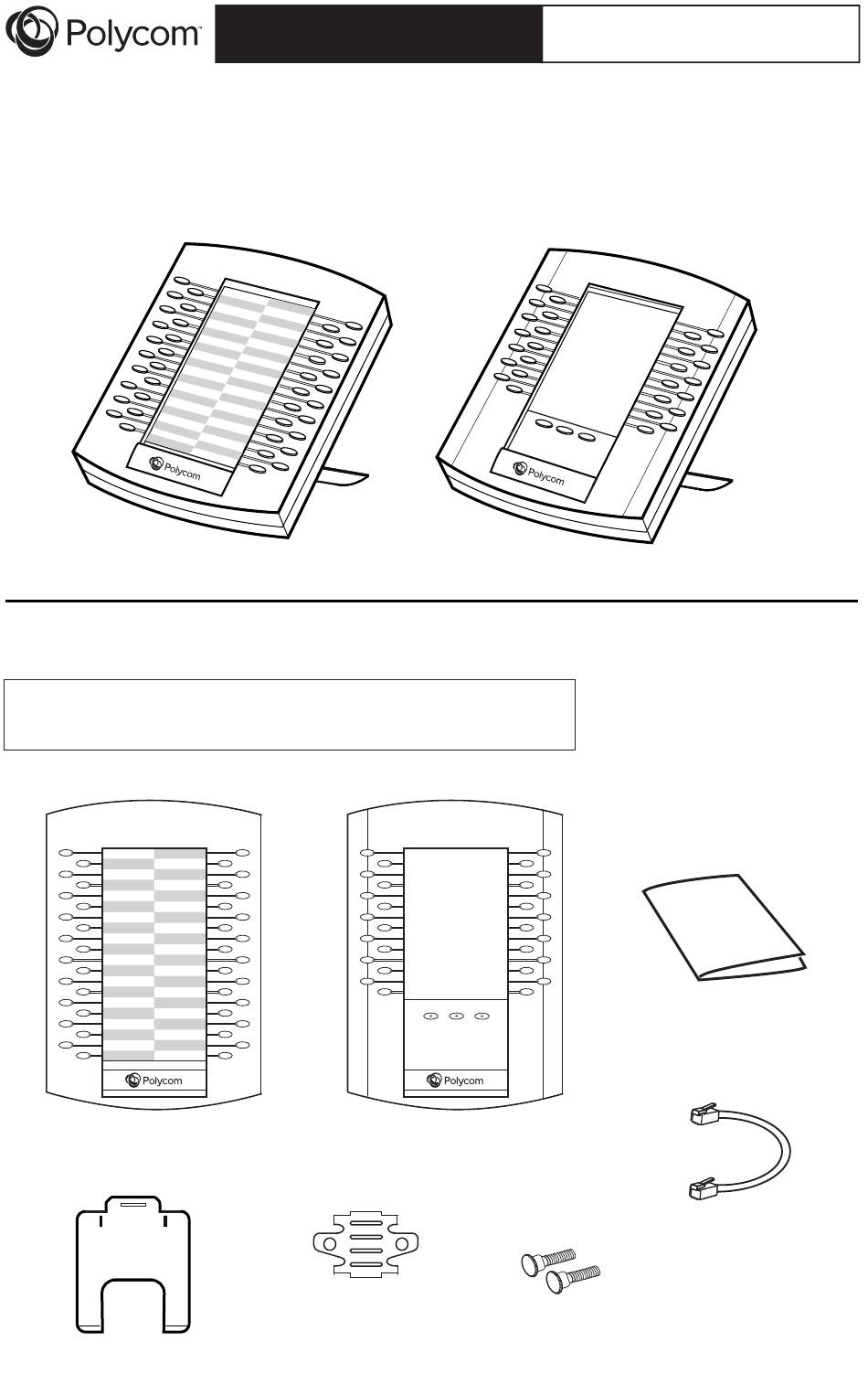 Polycom

Polycom

Polycom

Polycom

Polycom