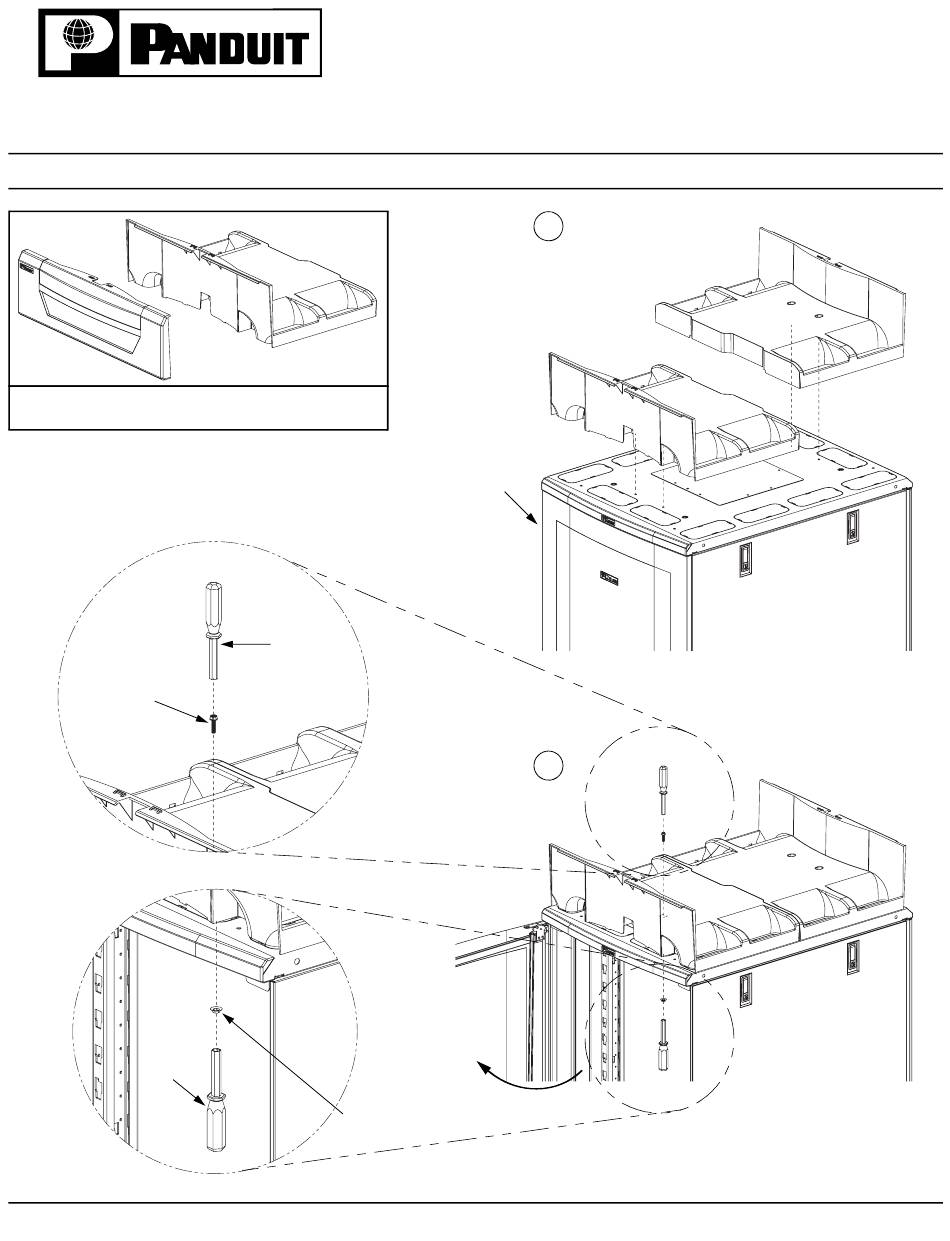 PANDUIT