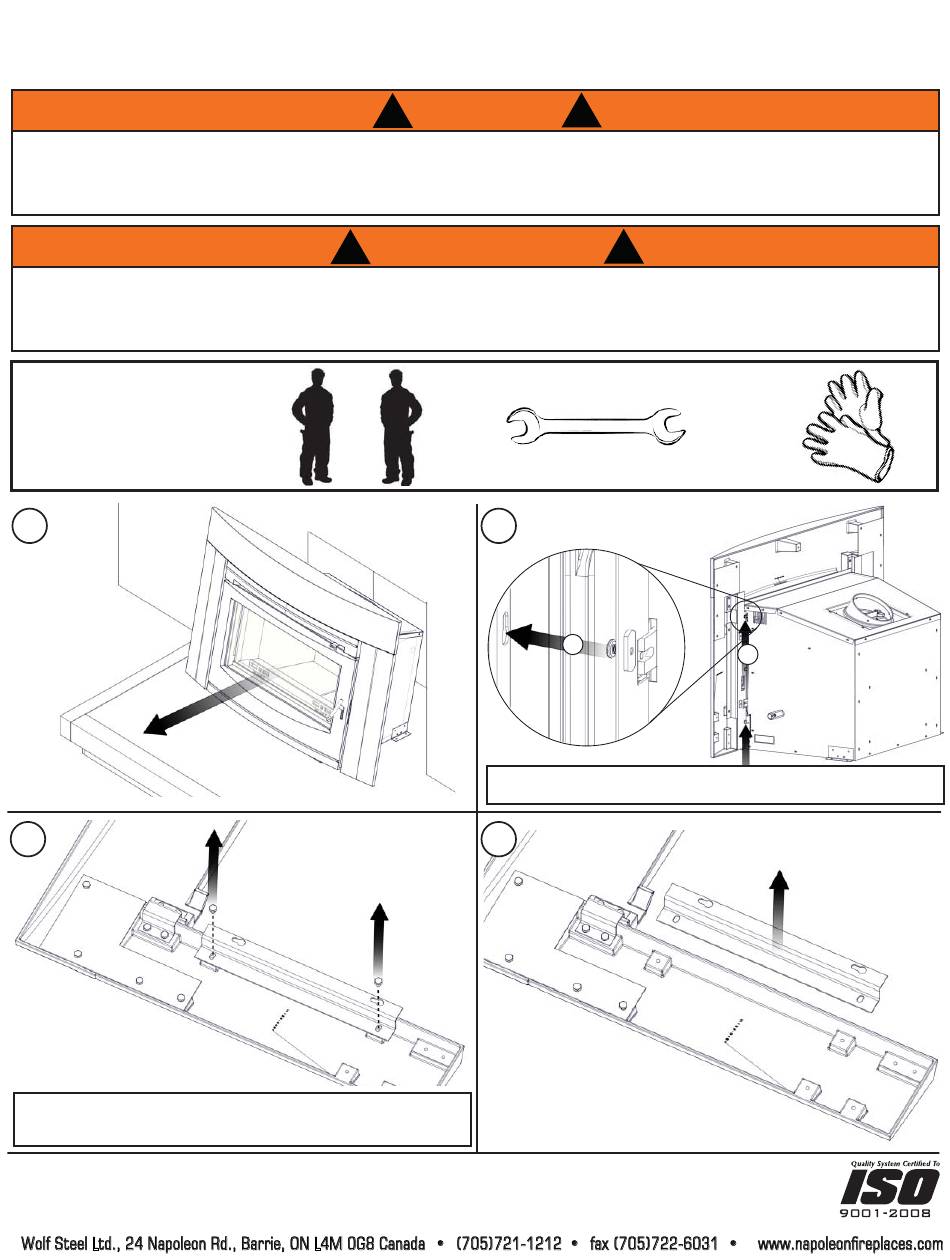 Quality System Certified To
ISO
9001-2008

Wolf Steel Ltd., 24 Napoleon Rd., Barrie, ON L4M 0G8 Canada • (705)721-1212 • fax (705)722-6031 • www.napoleonfireplaces.com