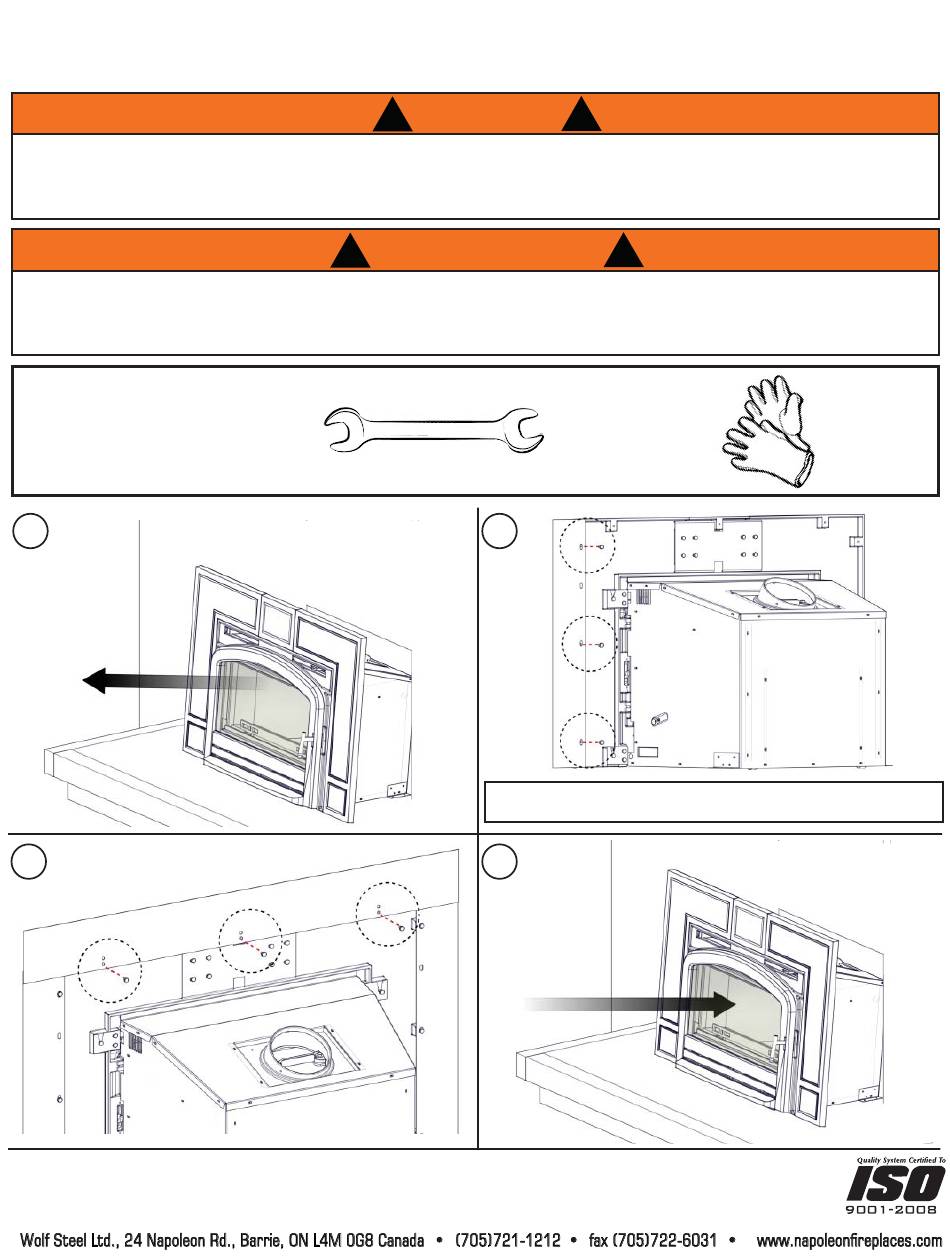 Quality System Certified To
ISO
9001-2008

Wolf Steel Ltd., 24 Napoleon Rd., Barrie, ON L4M 0G8 Canada • (705)721-1212 • fax (705)722-6031 • www.napoleonfireplaces.com