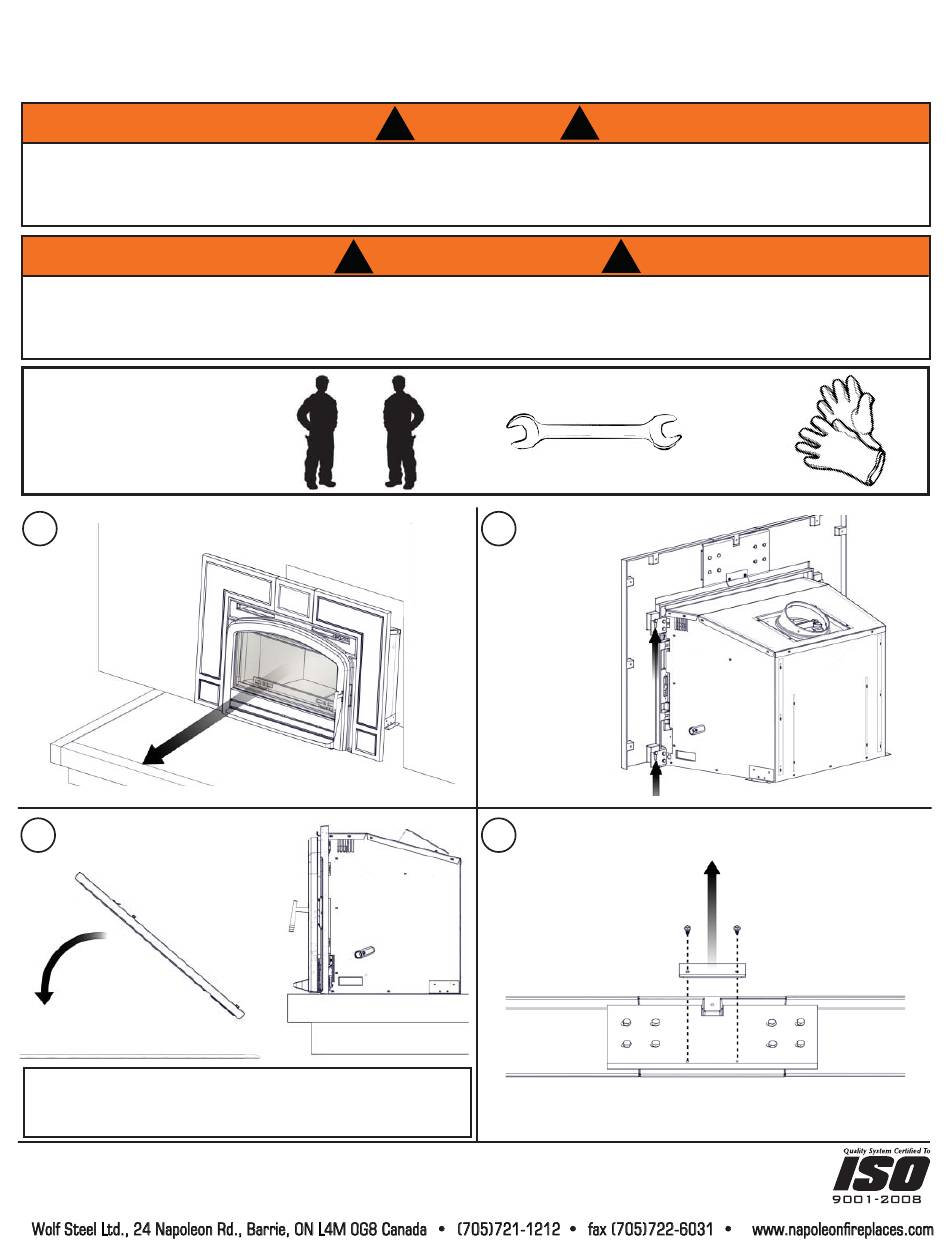 Quality System Certified To
ISO
9001-2008

Wolf Steel Ltd., 24 Napoleon Rd., Barrie, ON L4M 0G8 Canada • (705)721-1212 • fax (705)722-6031 • www.napoleonfireplaces.com