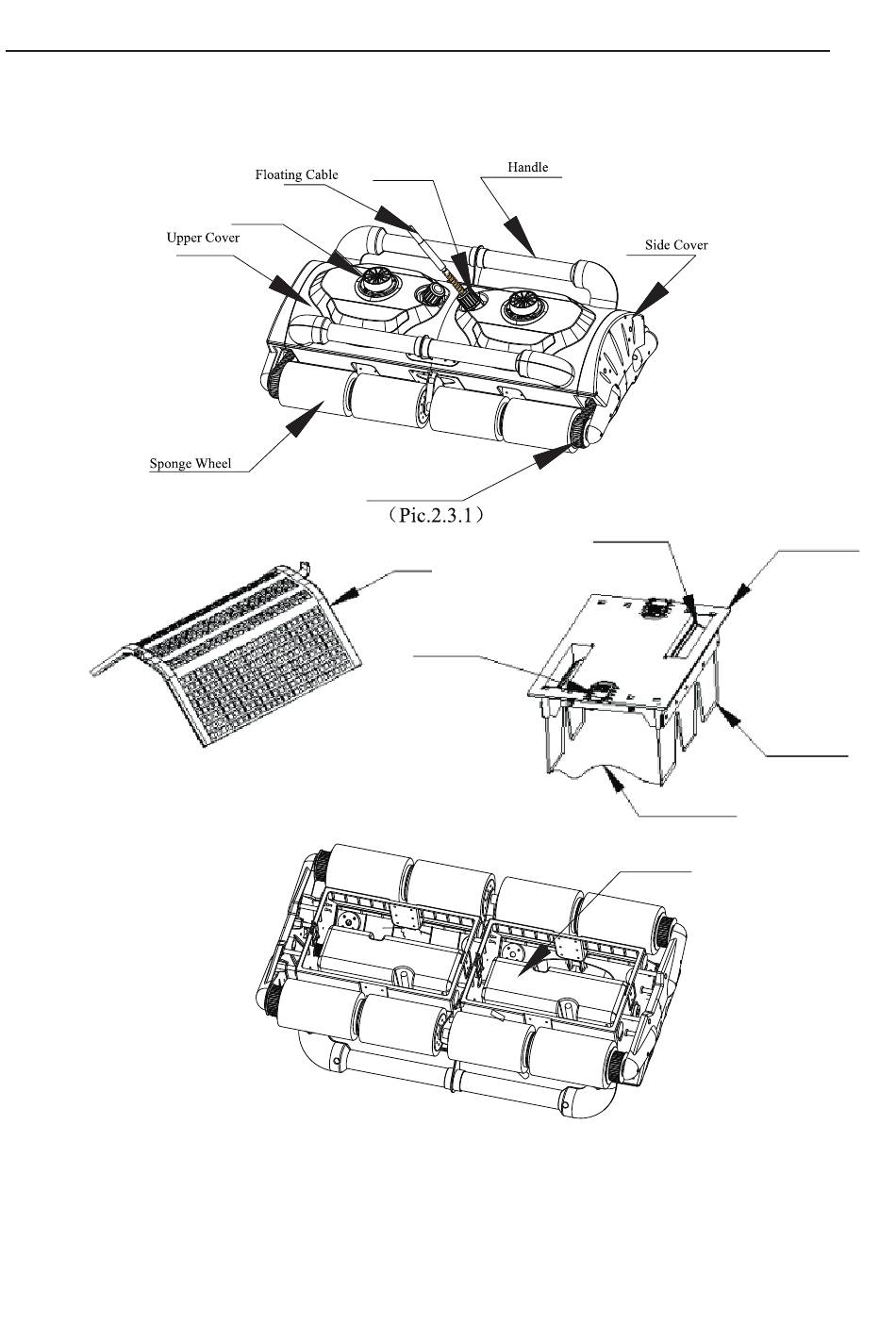 Floating Cable

Handle

Upper Cover

Side Cover

Sponge Wheel

（Pic.2.3.1）