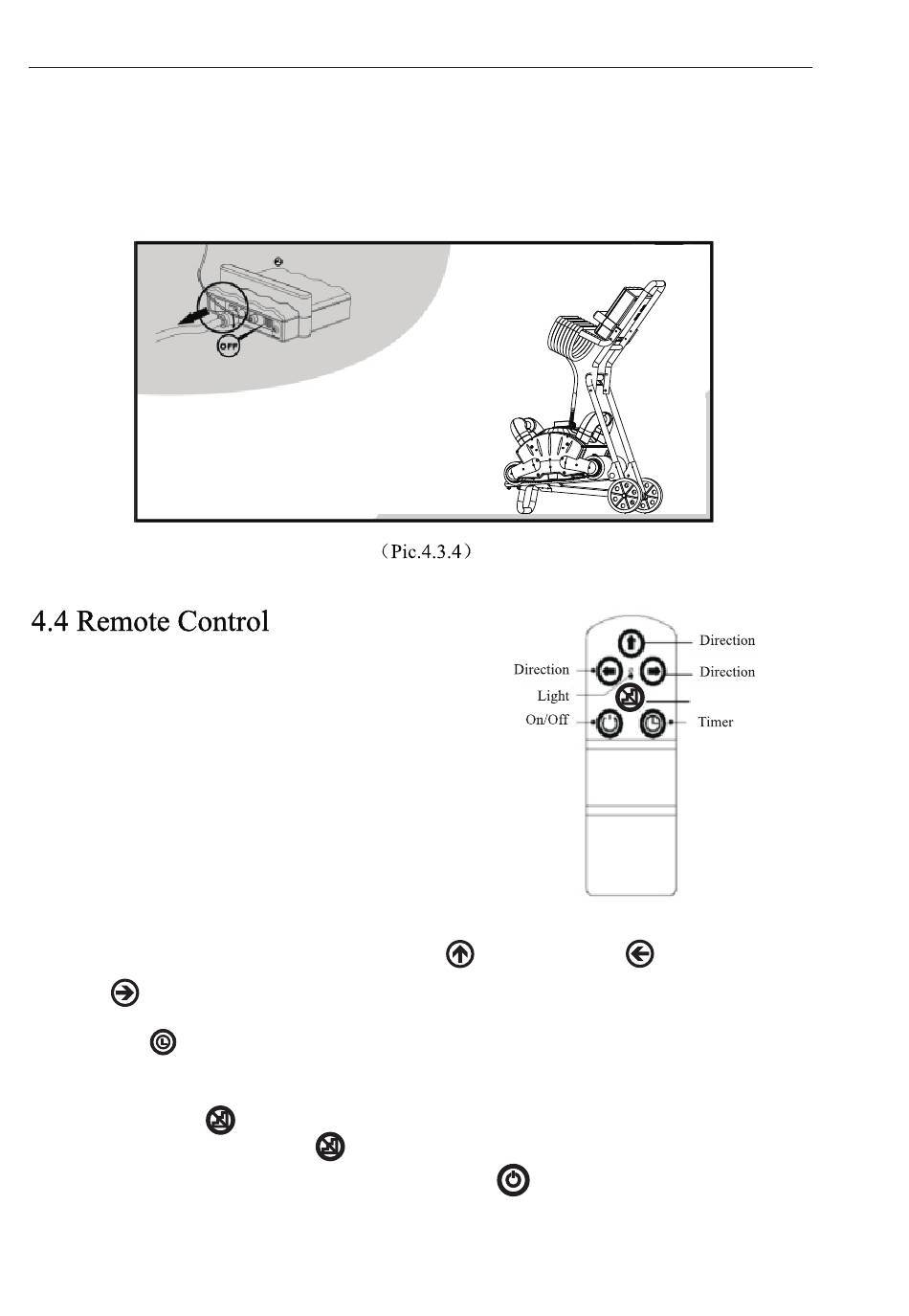 OFF

（Pic.4.3.4）

4.4 Remote Control

Direction

Direction

Direction

Light

On/Off

Timer