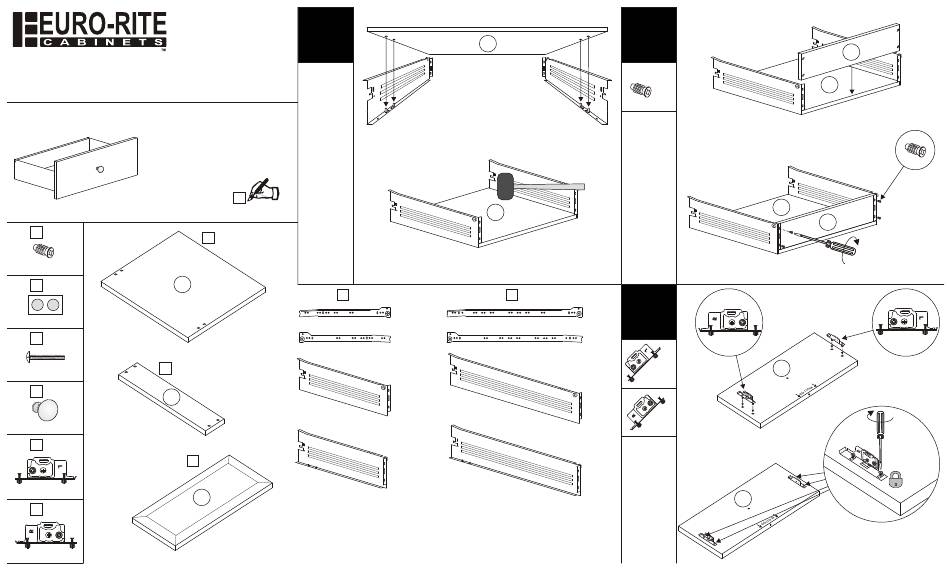 EURO-RITE
CABINETS