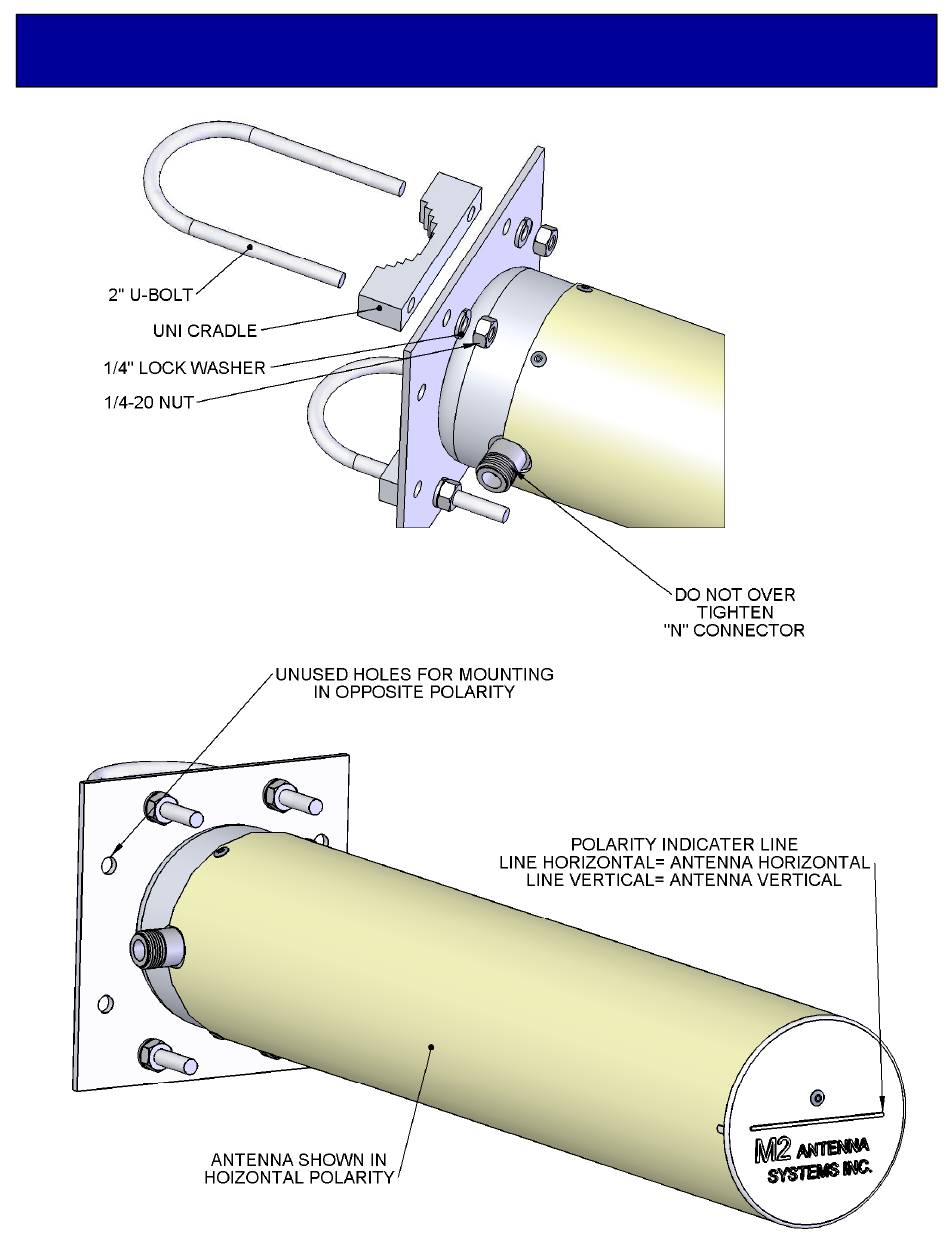 2" U-BOLT
UNI CRADLE
1/4" LOCK WASHER
1/4-20 NUT

DO NOT OVER TIGHTEN "N" CONNECTOR

UNUSED HOLES FOR MOUNTING IN OPPOSITE POLARITY

POLARITY INDICATER LINE
LINE HORIZONTAL= ANTENNA HORIZONTAL
LINE VERTICAL= ANTENNA VERTICAL

ANTENNA SHOWN IN HOIZONTAL POLARITY

M2 ANTENNA SYSTEMS INC.