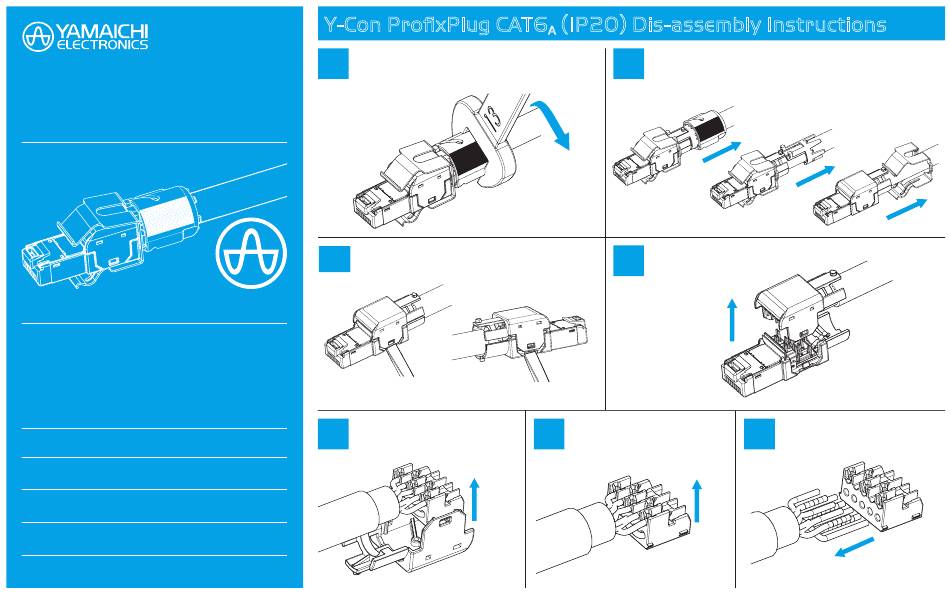 YAMAICHI ELECTRONICS

Y-Con ProfixPlug CAT6$_A$ (IP20) Dis-assembly Instructions

13