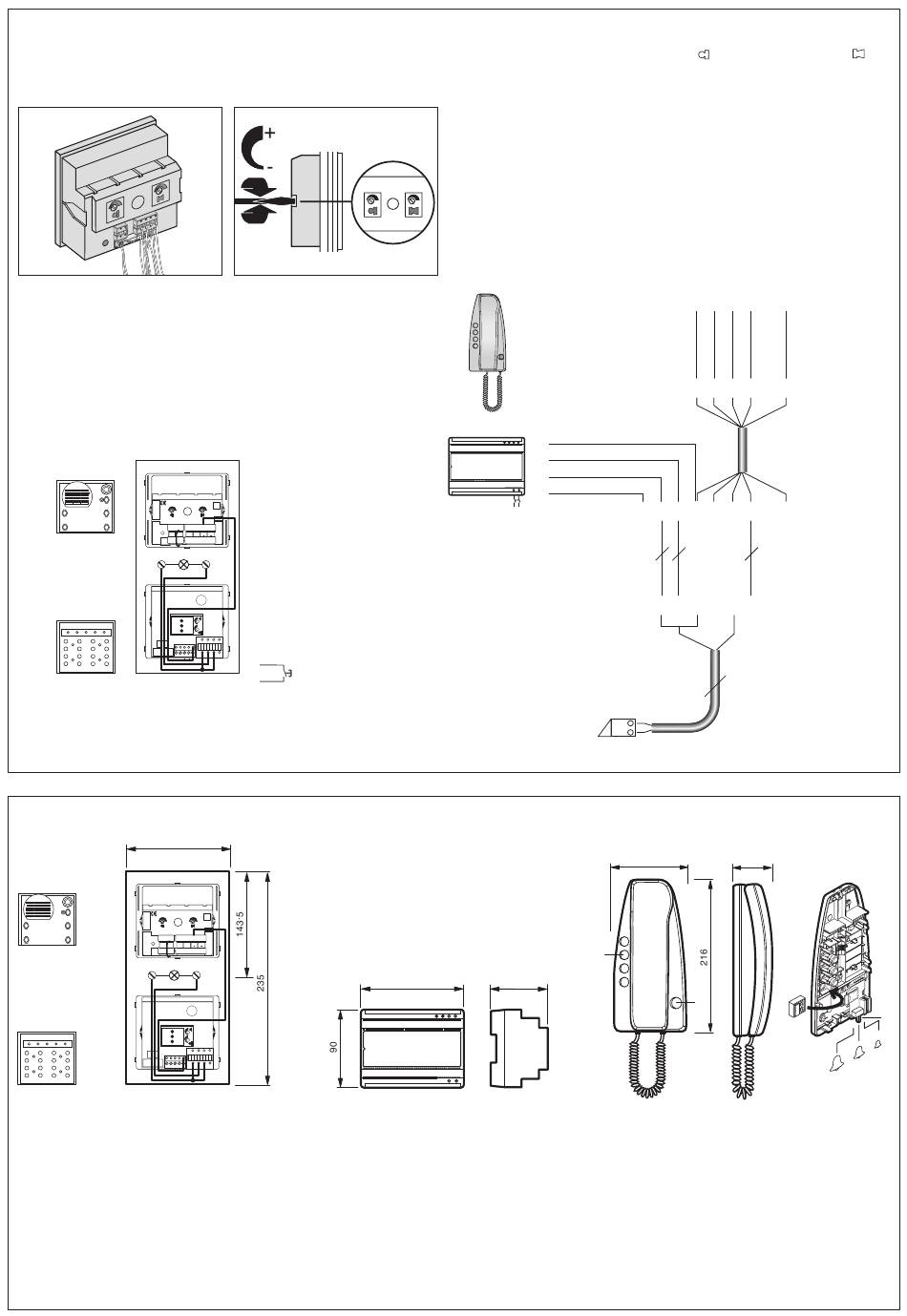 +
-
143·5
235
90
216