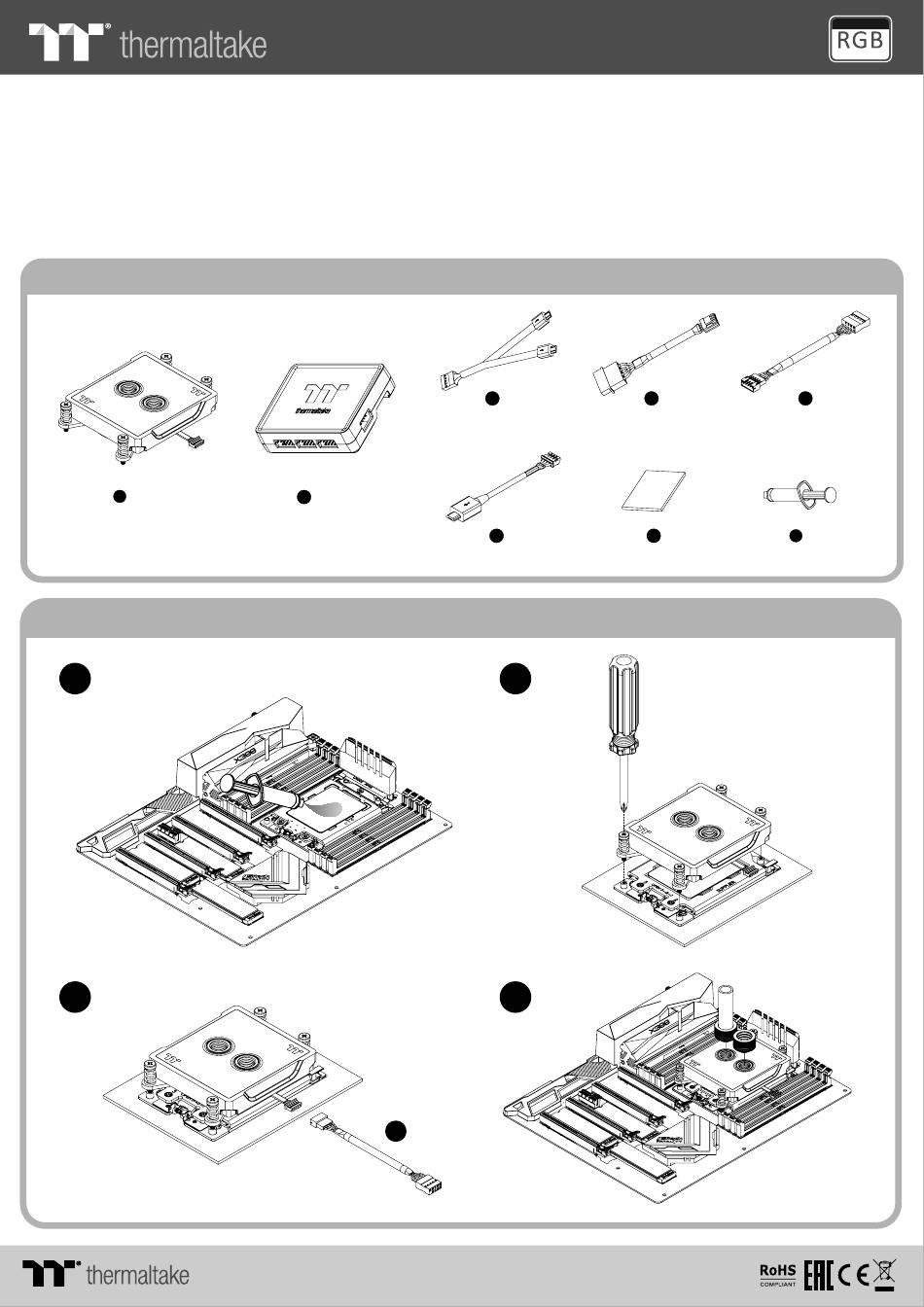 thermaltake

RGB

thermaltake

thermaltake

RoHS COMPLIANT

EAC CE